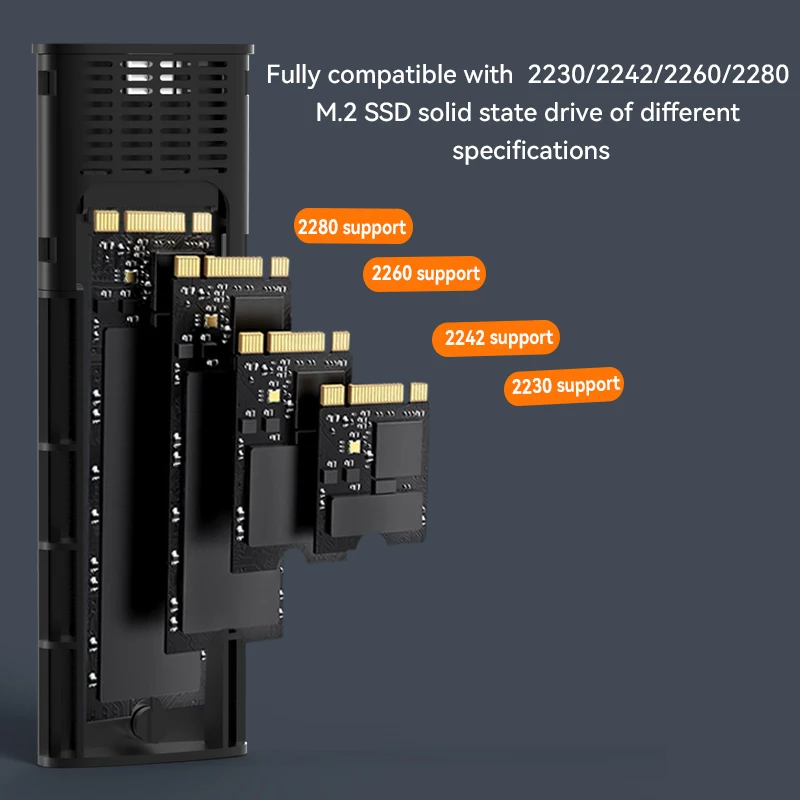 Fully compatible with 2230/2242/2260/2280 M.2 SSD solid state drive of different specifications

2280 support

2260 support

2242 support

2230 support