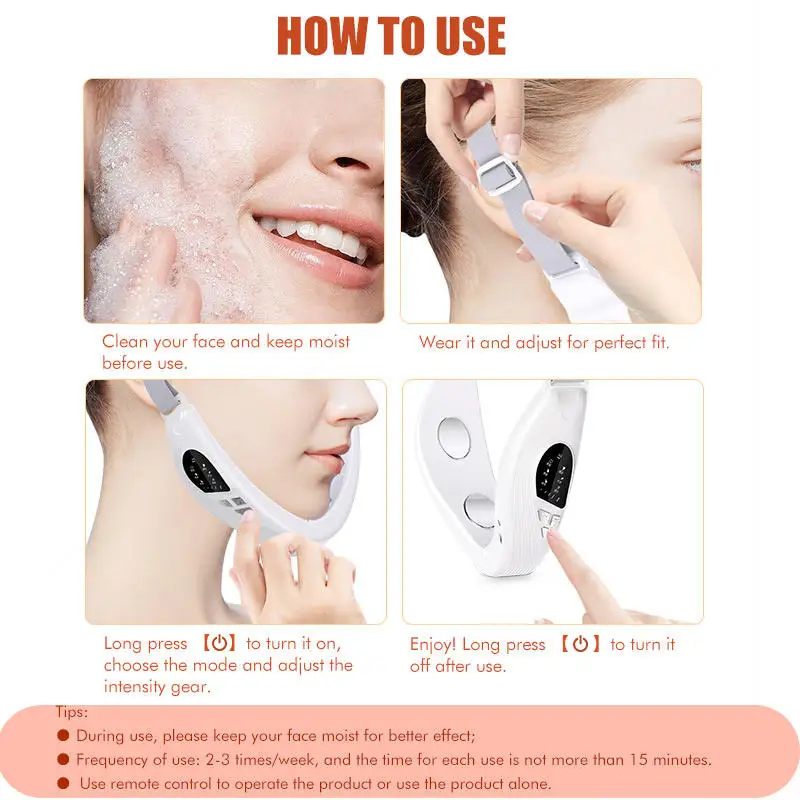 HOW TO USE

Clean your face and keep moist before use.

Wear it and adjust for perfect fit.

Long press 【⏻】 to turn it on, choose the mode and adjust the intensity gear.

Enjoy! Long press 【⏻】 to turn it off after use.

Tips:
● During use, please keep your face moist for better effect;
● Frequency of use: 2-3 times/week, and the time for each use is not more than 15 minutes.
● Use remote control to operate the product or use the product alone.