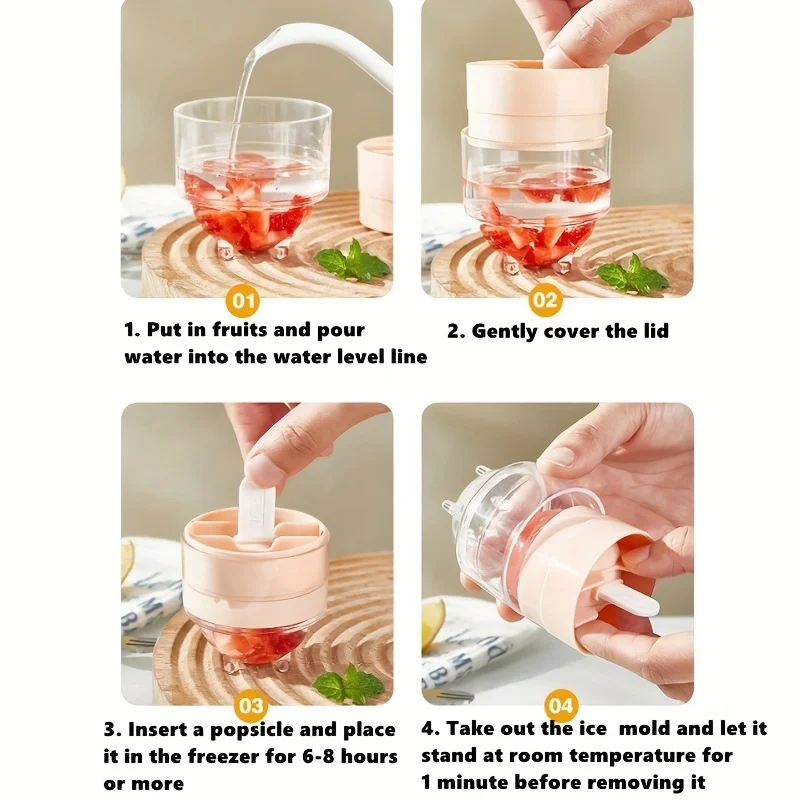 01

1. Put in fruits and pour water into the water level line

02

2. Gently cover the lid

03

3. Insert a popsicle and place it in the freezer for 6-8 hours or more

04

4. Take out the ice mold and let it stand at room temperature for 1 minute before removing it