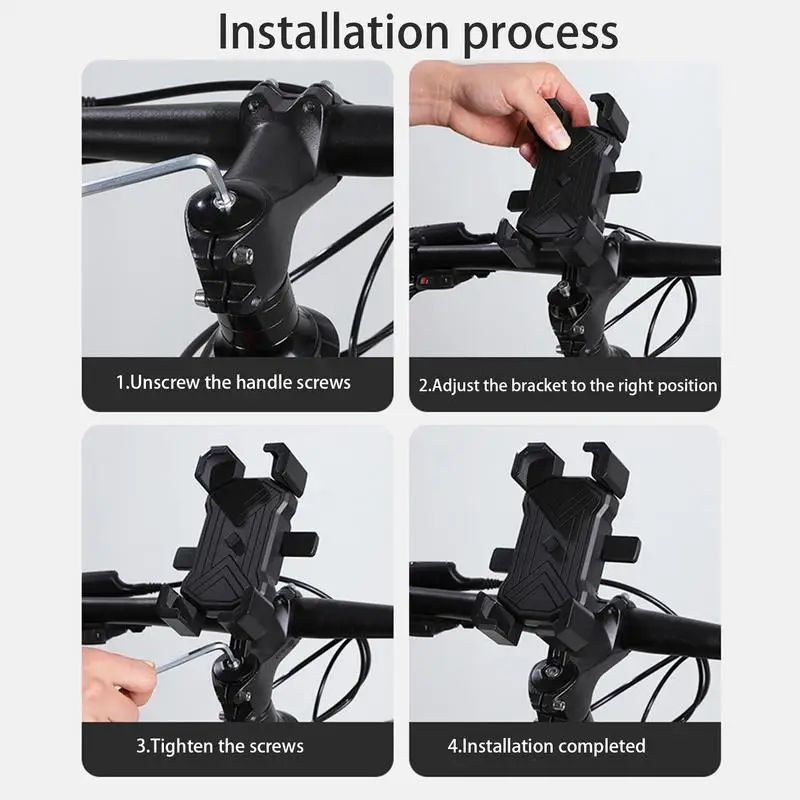 Installation process

1.Unscrew the handle screws

2.Adjust the bracket to the right position

3.Tighten the screws

4.Installation completed