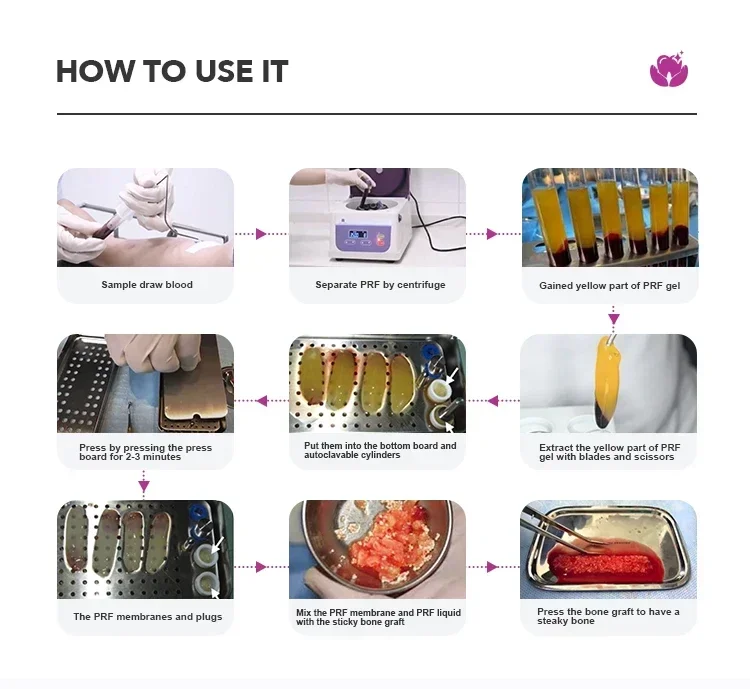 HOW TO USE IT

Sample draw blood

Separate PRF by centrifuge

Gained yellow part of PRF gel

Extract the yellow part of PRF gel with blades and scissors

Put them into the bottom board and autoclavable cylinders

Press by pressing the press board for 2-3 minutes

The PRF membranes and plugs

Mix the PRF membrane and PRF liquid with the sticky bone graft

Press the bone graft to have a steaky bone