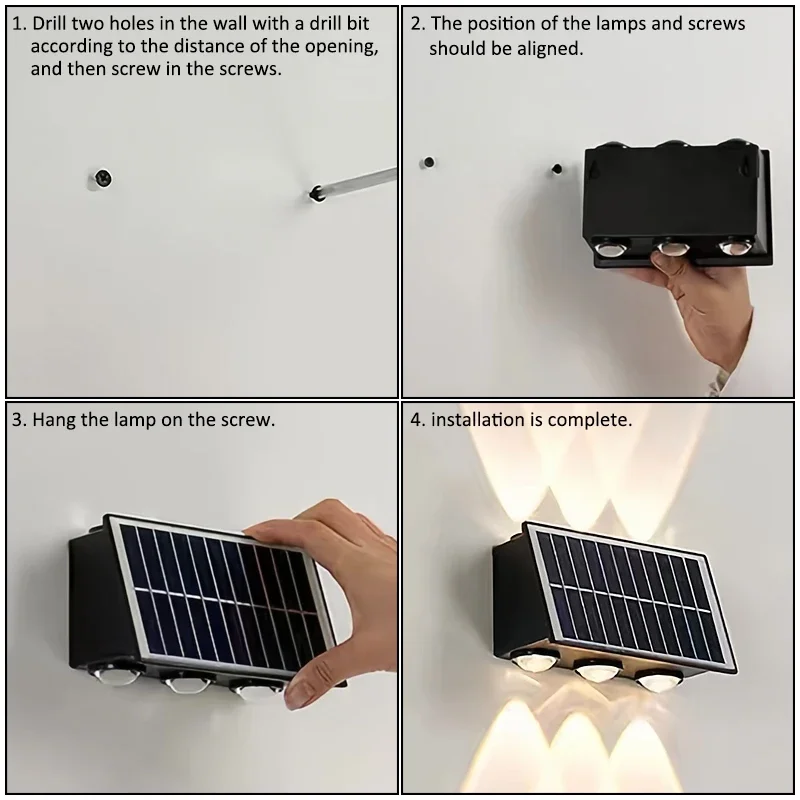 1. Drill two holes in the wall with a drill bit according to the distance of the opening, and then screw in the screws.

2. The position of the lamps and screws should be aligned.

3. Hang the lamp on the screw.

4. installation is complete.