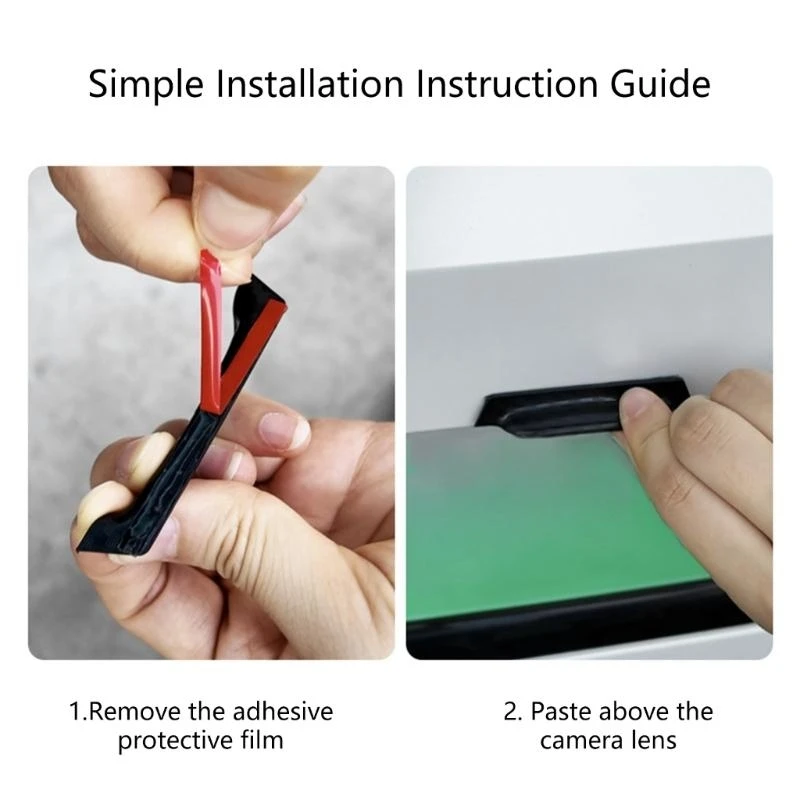 Simple Installation Instruction Guide

1.Remove the adhesive protective film

2. Paste above the camera lens