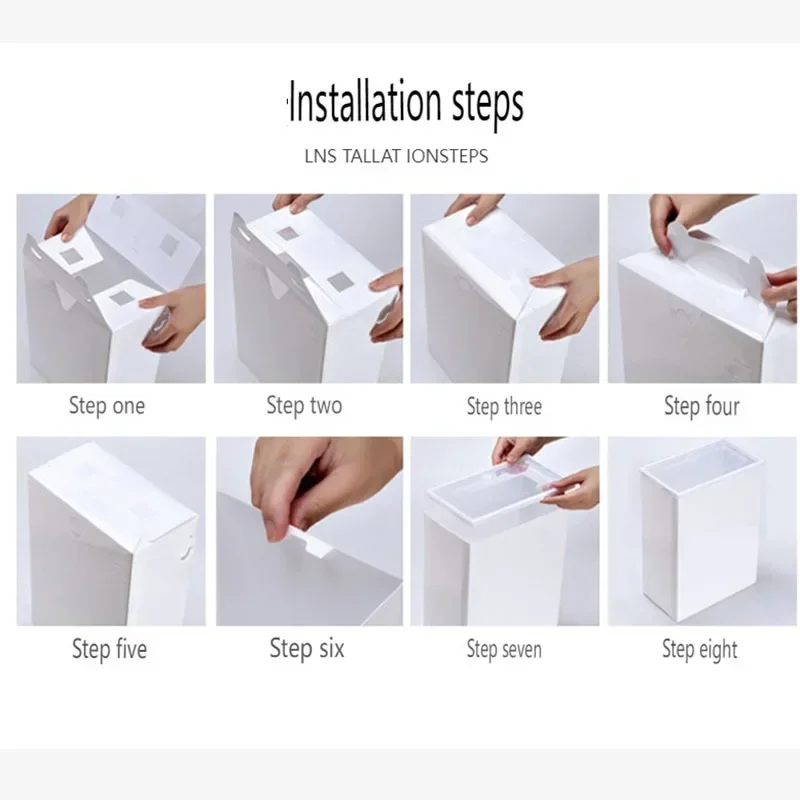 Installation steps

LNS TALLAT IONSTEPS

Step one

Step two

Step three

Step four

Step five

Step six

Step seven

Step eight