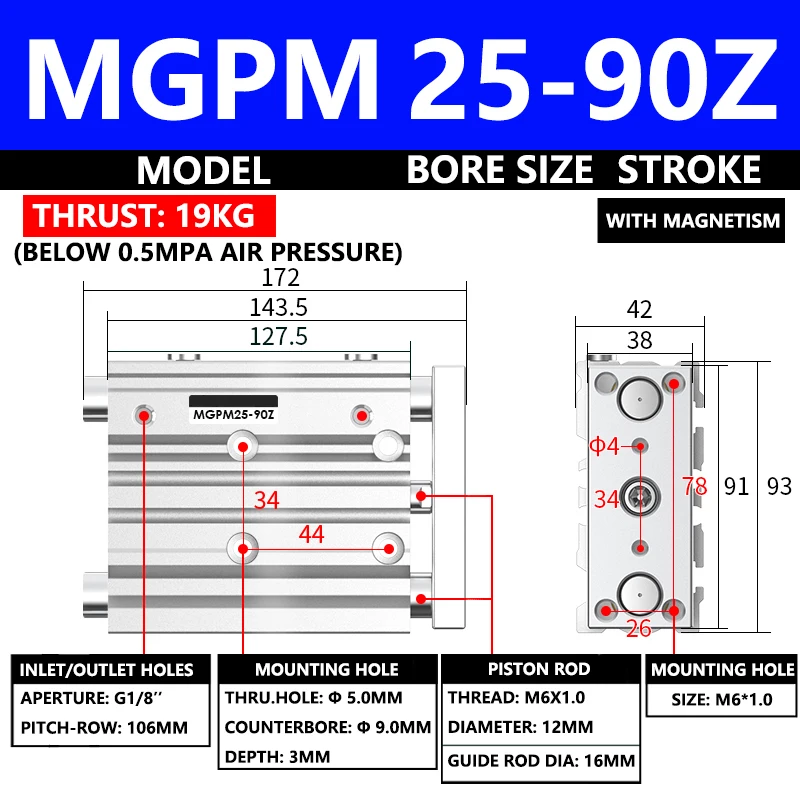 MGPM 25-90Z

MODEL BORE SIZE STROKE

THRUST: 19KG

WITH MAGNETISM

(BELOW 0.5MPA AIR PRESSURE)

172
143.5
127.5

MGPM25-90Z

34
44

42
38
Φ4
34
78
91
93
26

INLET/OUTLET HOLES
APERTURE: G1/8''
PITCH-ROW: 106MM

MOUNTING HOLE
THRU.HOLE: Φ 5.0MM
COUNTERBORE: Φ 9.0MM
DEPTH: 3MM

PISTON ROD
THREAD: M6X1.0
DIAMETER: 12MM
GUIDE ROD DIA: 16MM

MOUNTING HOLE
SIZE: M6*1.0