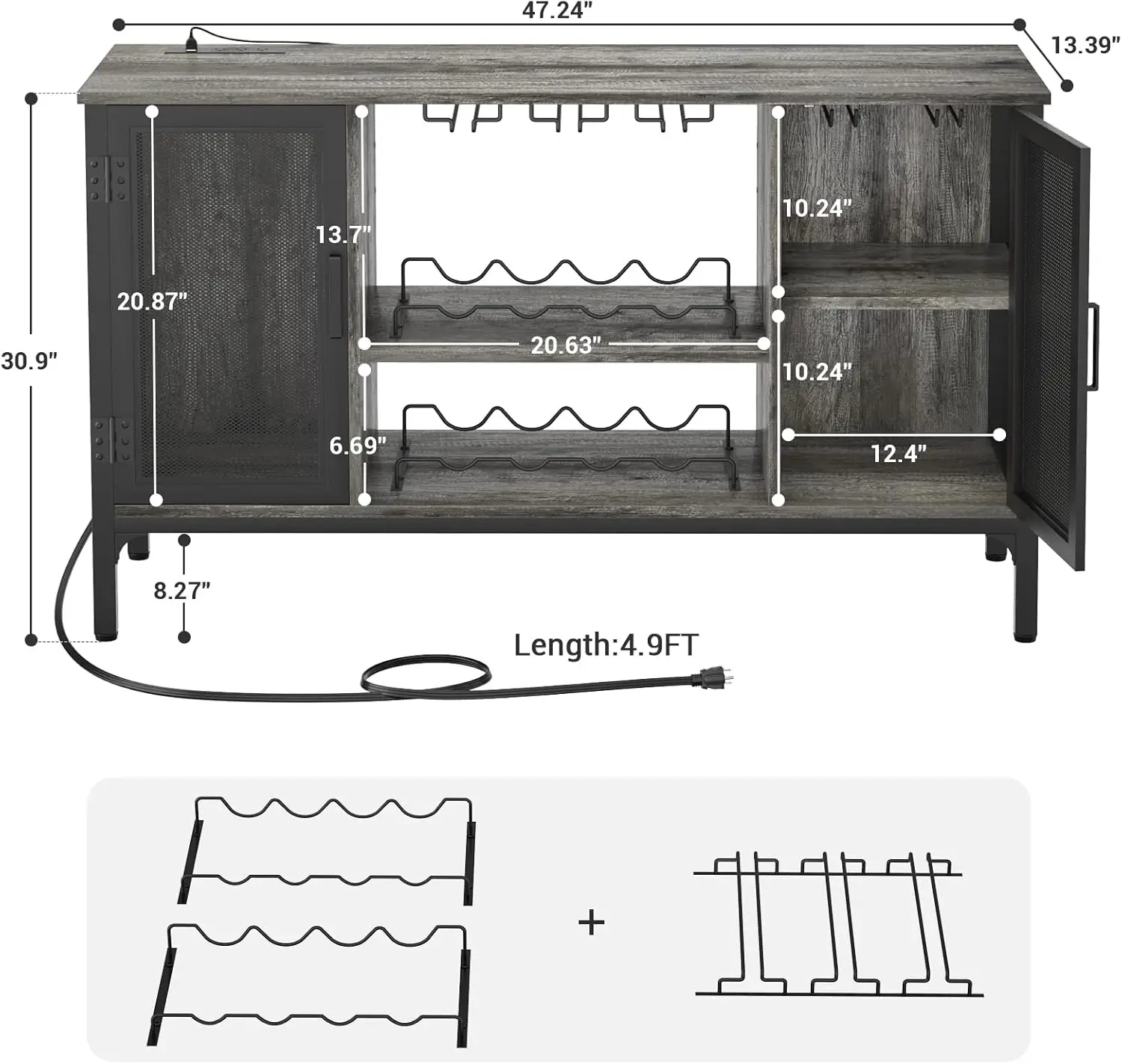 47.24"
13.39"
30.9"
20.87"
13.7"
10.24"
20.63"
10.24"
6.69"
12.4"
8.27"
Length:4.9FT
+