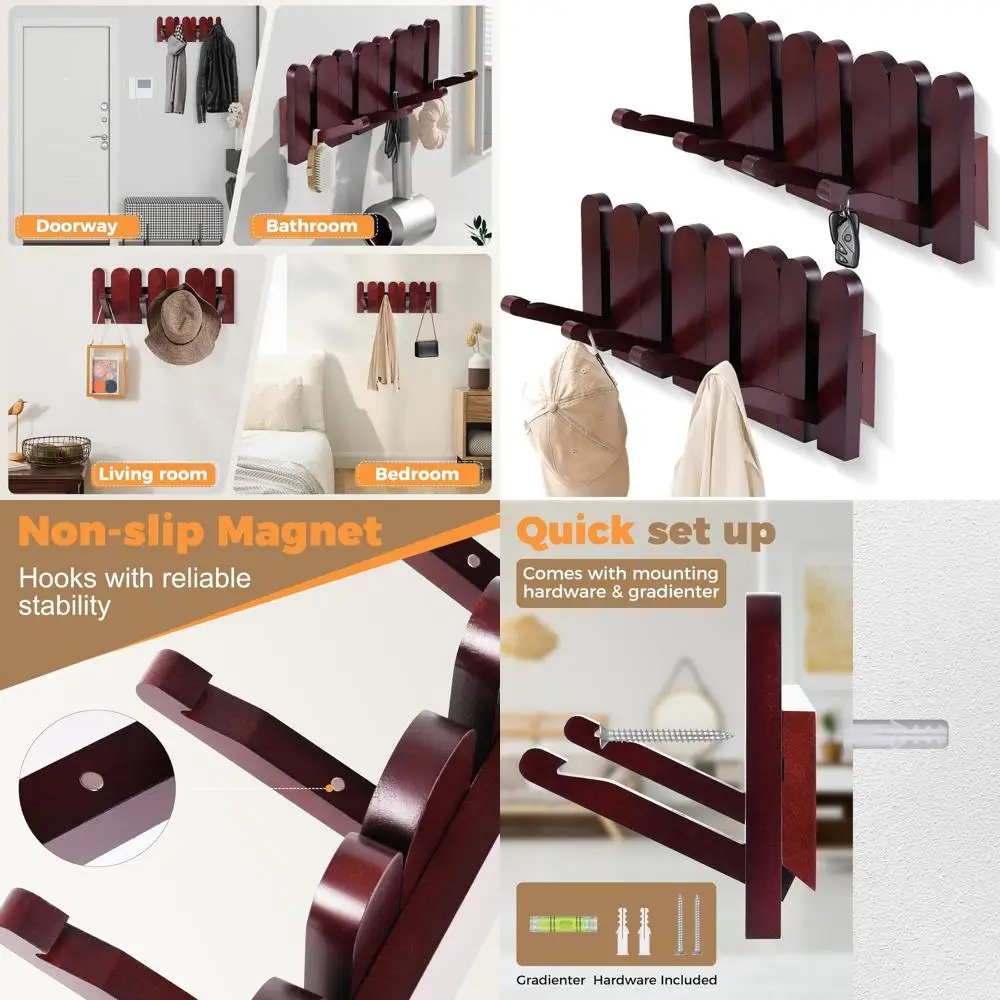 Doorway

Bathroom

Living room

Bedroom

Non-slip Magnet

Hooks with reliable stability

Quick set up

Comes with mounting hardware & gradienter

Gradienter Hardware Included