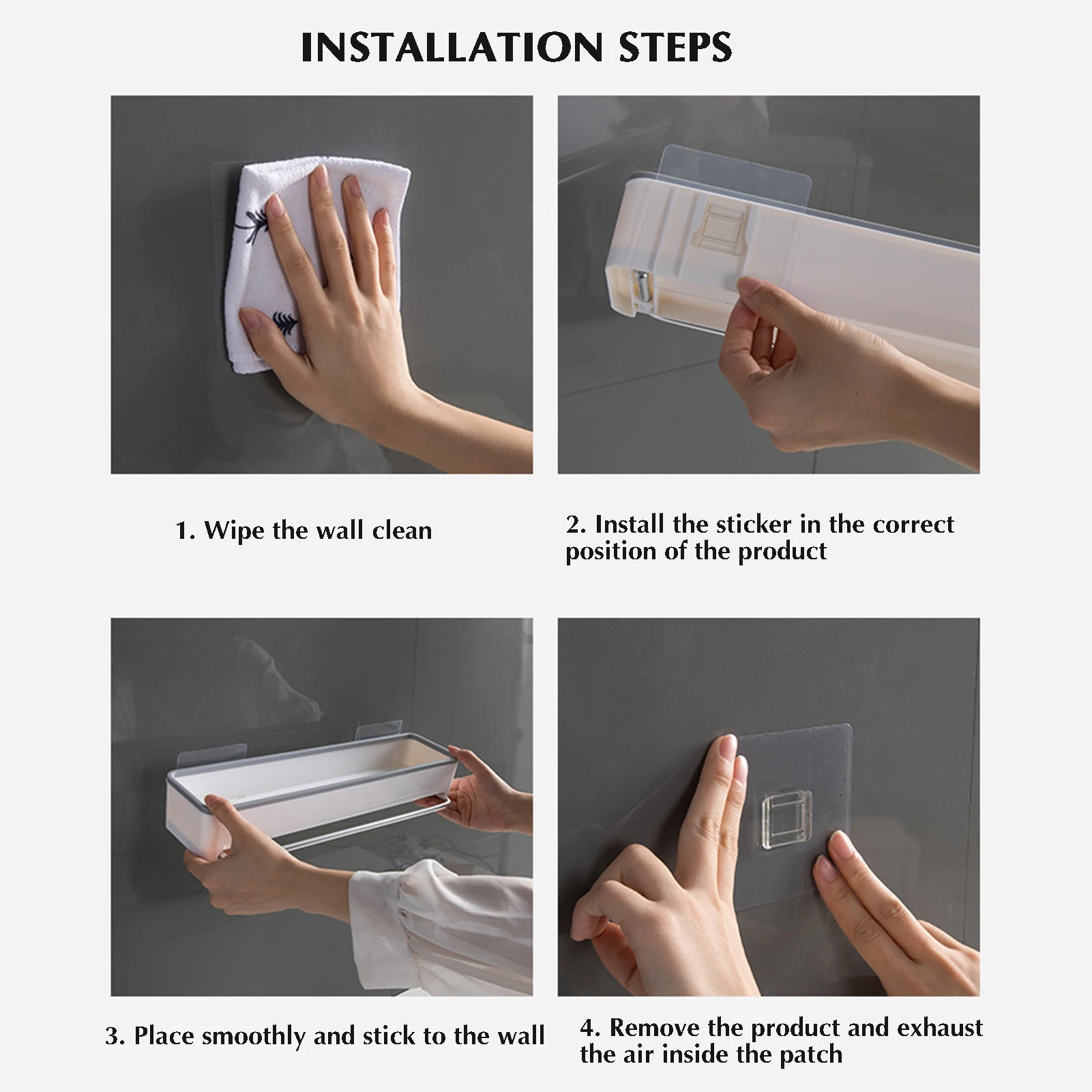 INSTALLATION STEPS

1. Wipe the wall clean

2. Install the sticker in the correct position of the product

3. Place smoothly and stick to the wall

4. Remove the product and exhaust the air inside the patch