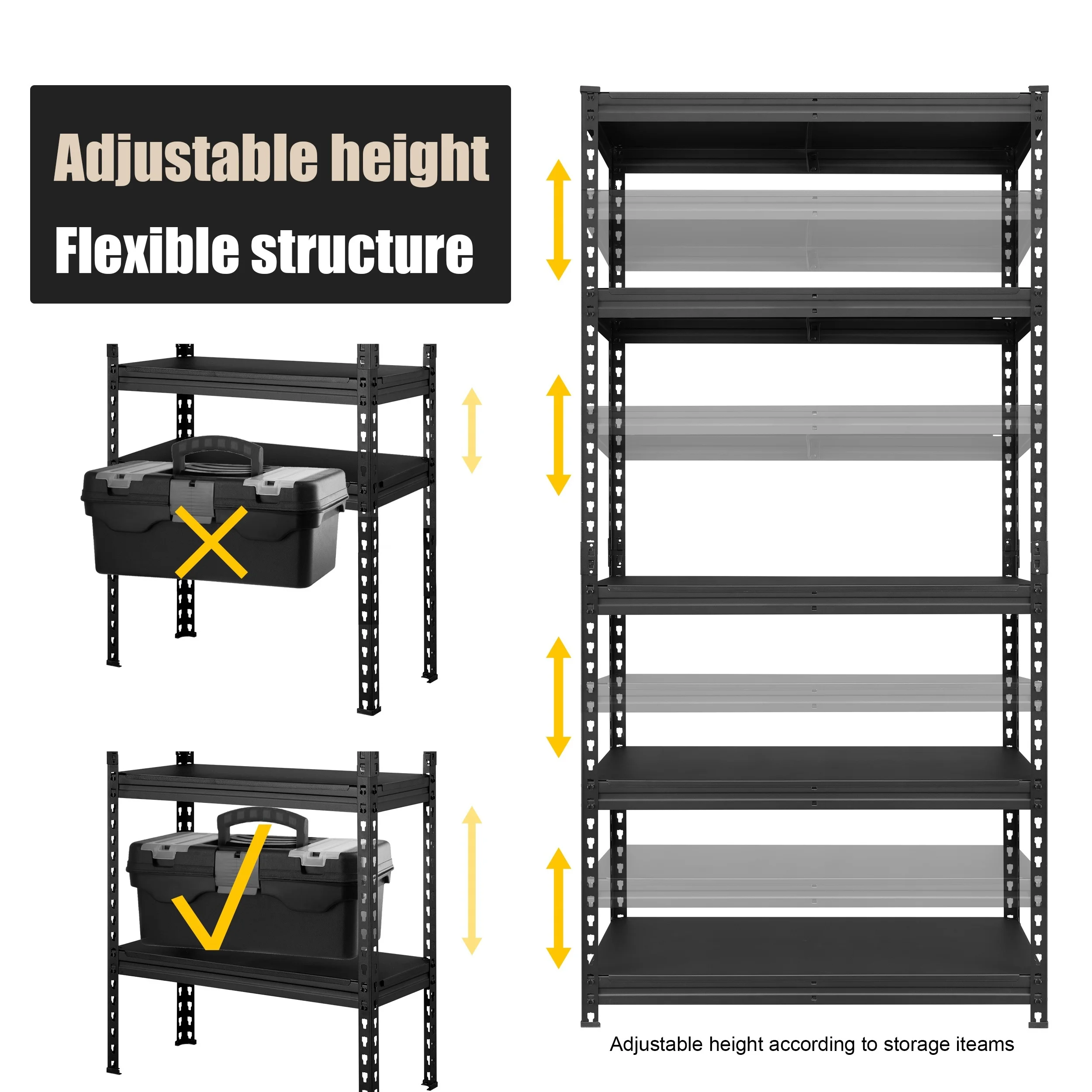 Adjustable height
Flexible structure

Adjustable height according to storage iteams