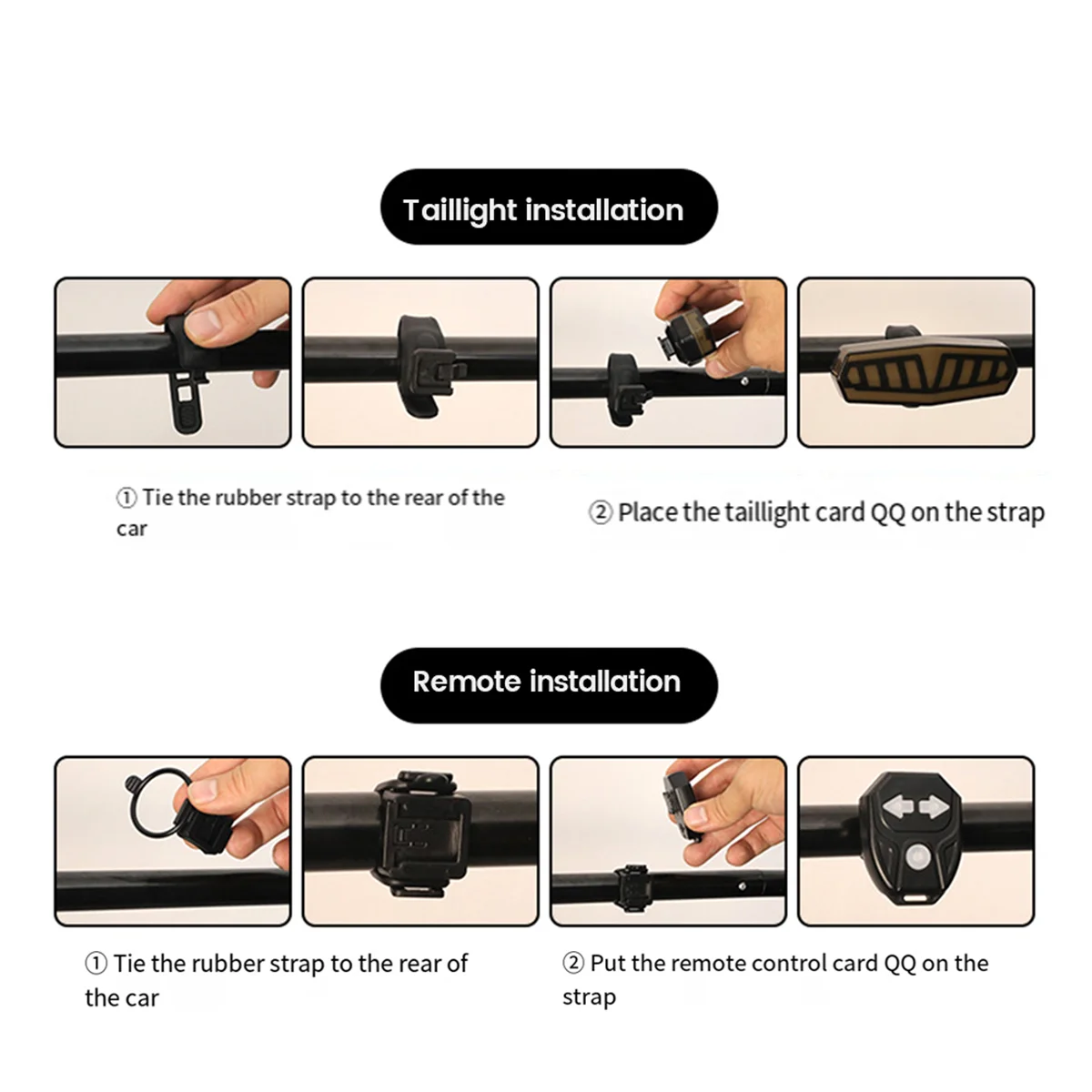 Taillight installation

① Tie the rubber strap to the rear of the car

② Place the taillight card QQ on the strap

Remote installation

① Tie the rubber strap to the rear of the car

② Put the remote control card QQ on the strap