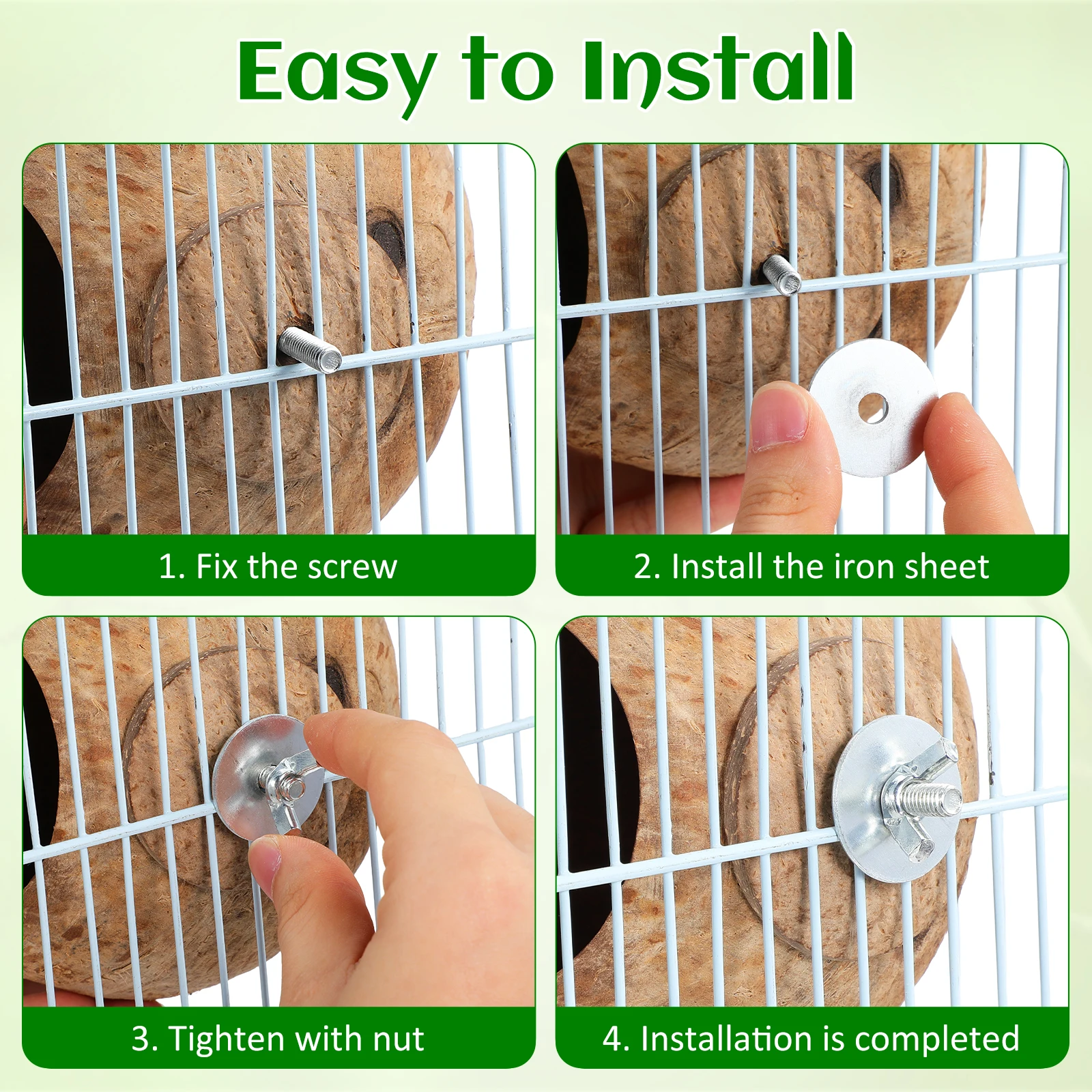 Easy to Install

1. Fix the screw

2. Install the iron sheet

3. Tighten with nut

4. Installation is completed