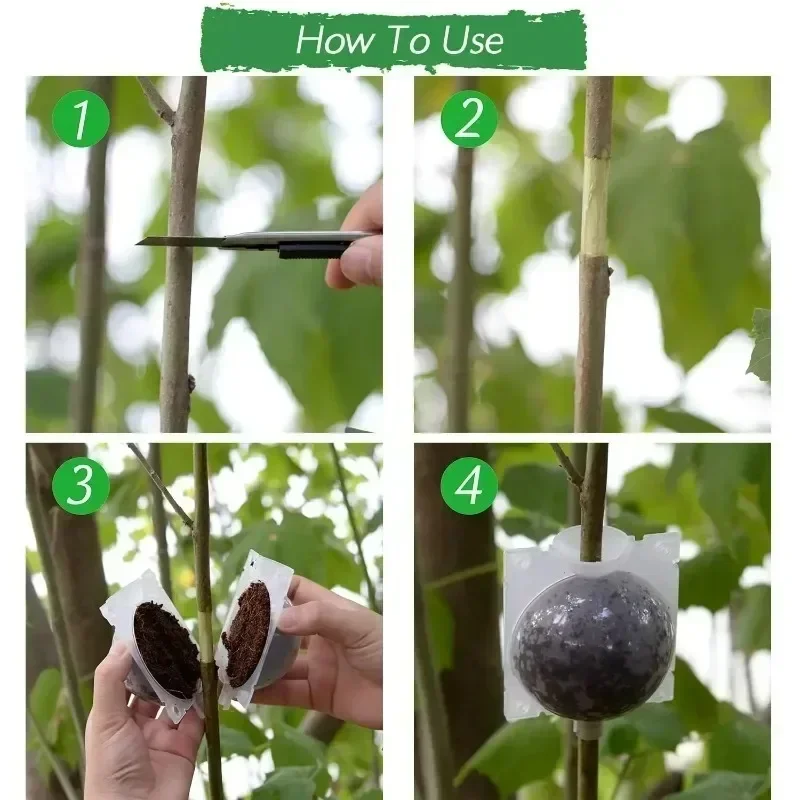 How To Use

1

2

3

4