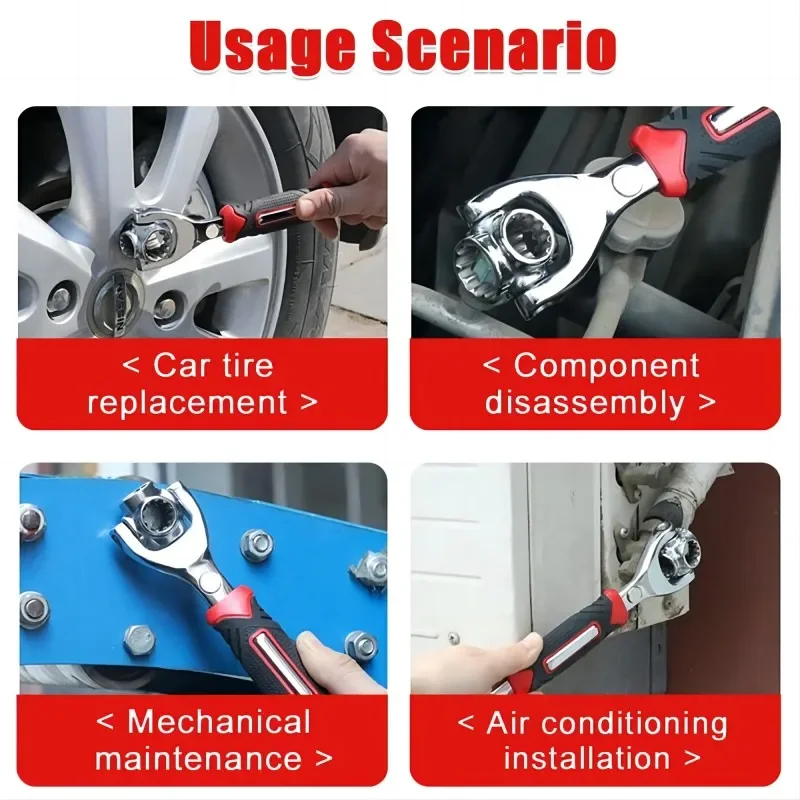 Usage Scenario

< Car tire replacement >

< Component disassembly >

< Mechanical maintenance >

< Air conditioning installation >