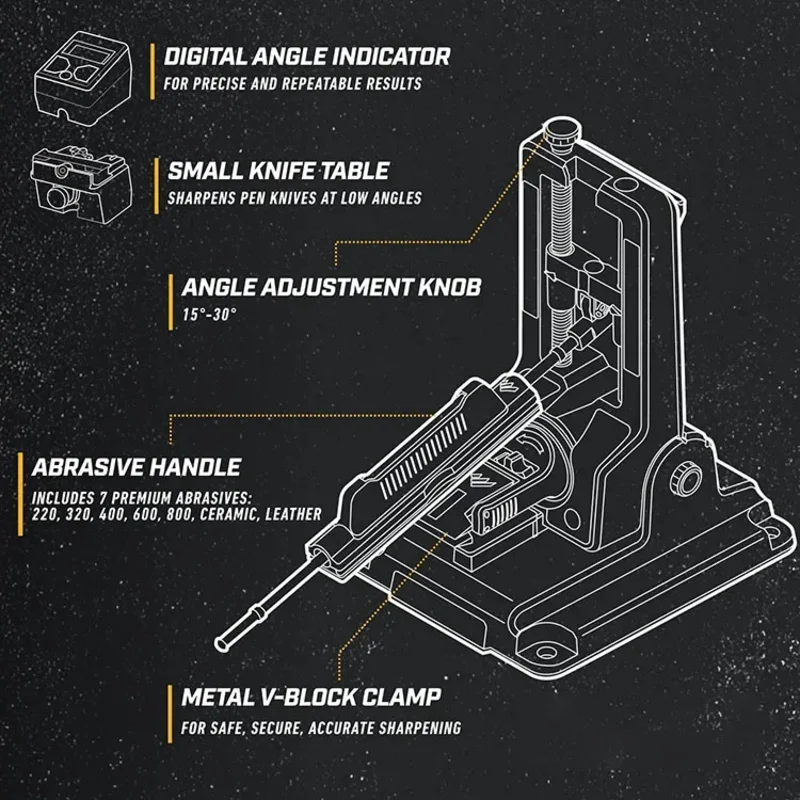 DIGITAL ANGLE INDICATOR
FOR PRECISE AND REPEATABLE RESULTS

SMALL KNIFE TABLE
SHARPENS PEN KNIVES AT LOW ANGLES

ANGLE ADJUSTMENT KNOB
15°-30°

ABRASIVE HANDLE
INCLUDES 7 PREMIUM ABRASIVES: 220, 320, 400, 600, 800, CERAMIC, LEATHER

METAL V-BLOCK CLAMP
FOR SAFE, SECURE, ACCURATE SHARPENING