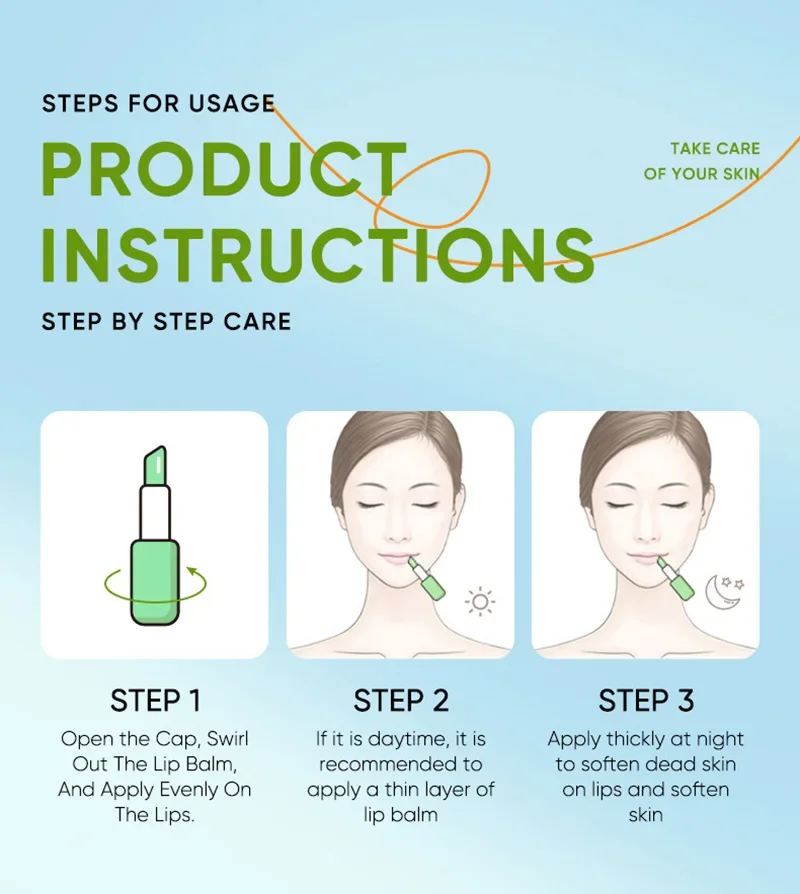 STEPS FOR USAGE

PRODUCT INSTRUCTIONS

TAKE CARE OF YOUR SKIN

STEP BY STEP CARE

STEP 1

Open the Cap, Swirl Out The Lip Balm, And Apply Evenly On The Lips.

STEP 2

If it is daytime, it is recommended to apply a thin layer of lip balm

STEP 3

Apply thickly at night to soften dead skin on lips and soften skin