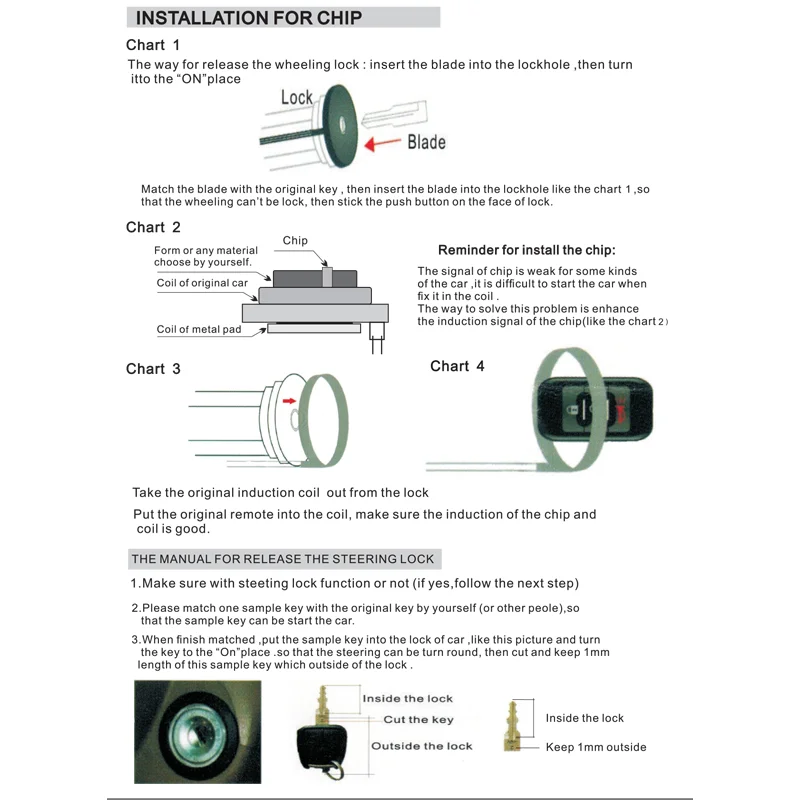 INSTALLATION FOR CHIP

Chart 1

The way for release the wheeling lock : insert the blade into the lockhole ,then turn itto the "ON"place

Lock

Blade

Match the blade with the original key , then insert the blade into the lockhole like the chart 1 ,so that the wheeling can't be lock, then stick the push button on the face of lock.

Chart 2

Chip

Form or any material choose by yourself.

Coil of original car

Coil of metal pad

Reminder for install the chip:

The signal of chip is weak for some kinds of the car ,it is difficult to start the car when fix it in the coil .
The way to solve this problem is enhance the induction signal of the chip(like the chart 2)

Chart 3

Chart 4

Take the original induction coil out from the lock

Put the original remote into the coil, make sure the induction of the chip and coil is good.

THE MANUAL FOR RELEASE THE STEERING LOCK

1.Make sure with steeting lock function or not (if yes,follow the next step)

2.Please match one sample key with the original key by yourself (or other peole),so that the sample key can be start the car.

3.When finish matched ,put the sample key into the lock of car ,like this picture and turn the key to the "On"place .so that the steering can be turn round, then cut and keep 1mm length of this sample key which outside of the lock .

Inside the lock

Cut the key

Outside the lock

Inside the lock

Keep 1mm outside