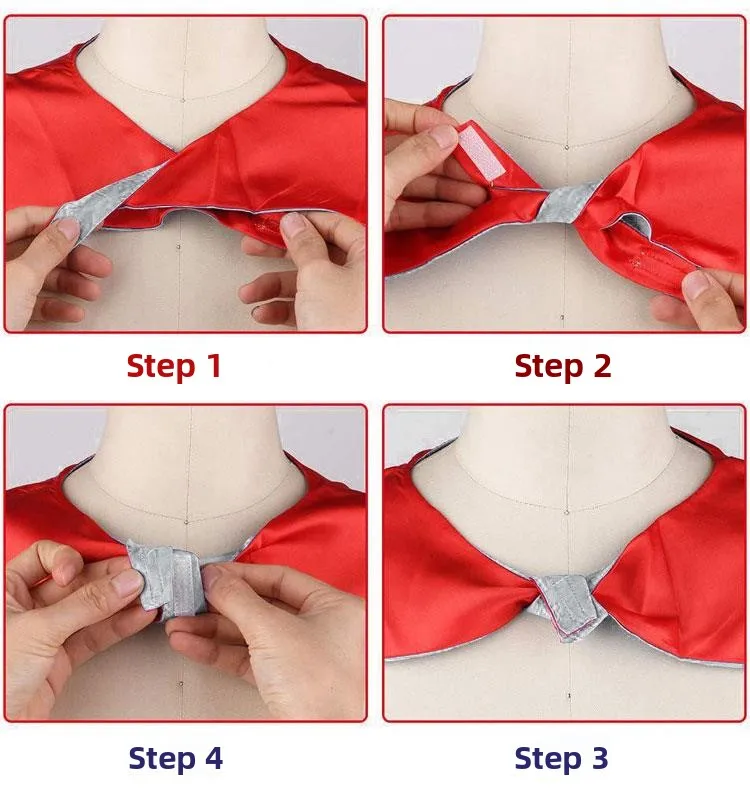 Step 1

Step 2

Step 4

Step 3