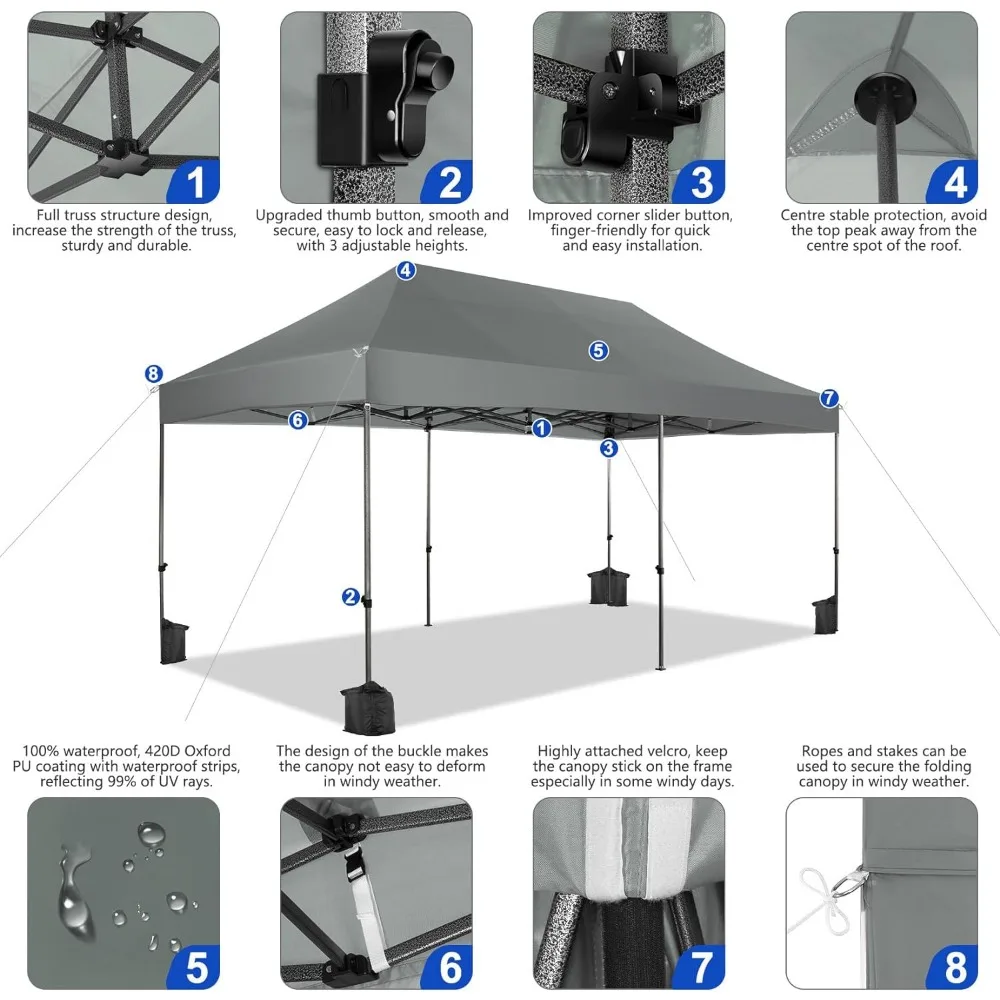 1

Full truss structure design, increase the strength of the truss, sturdy and durable.

2

Upgraded thumb button, smooth and secure, easy to lock and release, with 3 adjustable heights.

3

Improved corner slider button, finger-friendly for quick and easy installation.

4

Centre stable protection, avoid the top peak away from the centre spot of the roof.

4
5
8
7
6
1
3
2

100% waterproof, 420D Oxford PU coating with waterproof strips, reflecting 99% of UV rays.

The design of the buckle makes the canopy not easy to deform in windy weather.

Highly attached velcro, keep the canopy stick on the frame especially in some windy days.

Ropes and stakes can be used to secure the folding canopy in windy weather.

5

6

7

8