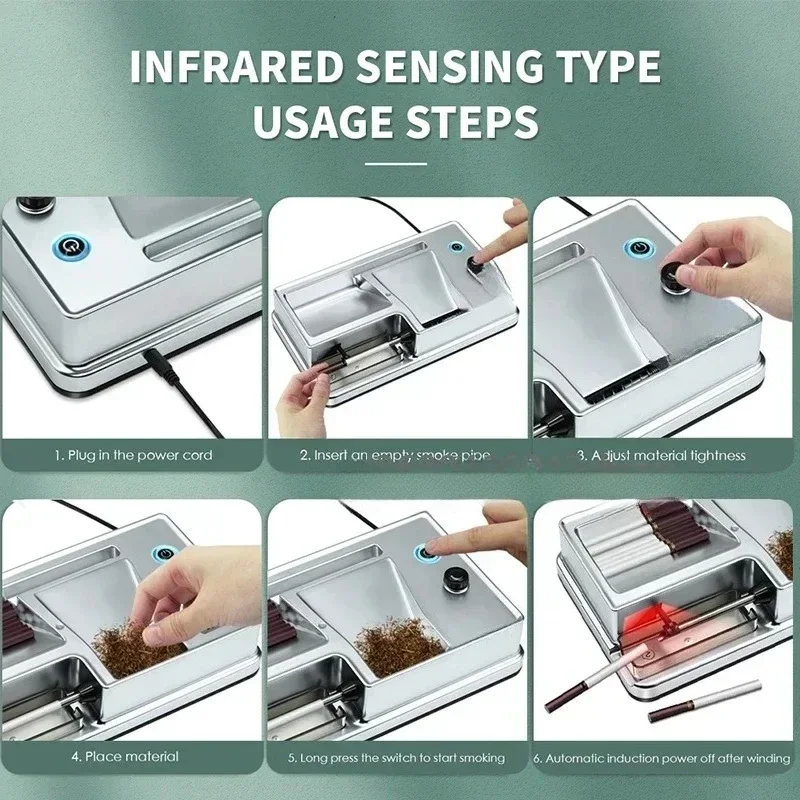 INFRARED SENSING TYPE USAGE STEPS

1. Plug in the power cord

2. Insert an empty smoke pipe

3. Adjust material tightness

4. Place material

5. Long press the switch to start smoking

6. Automatic induction power off after winding