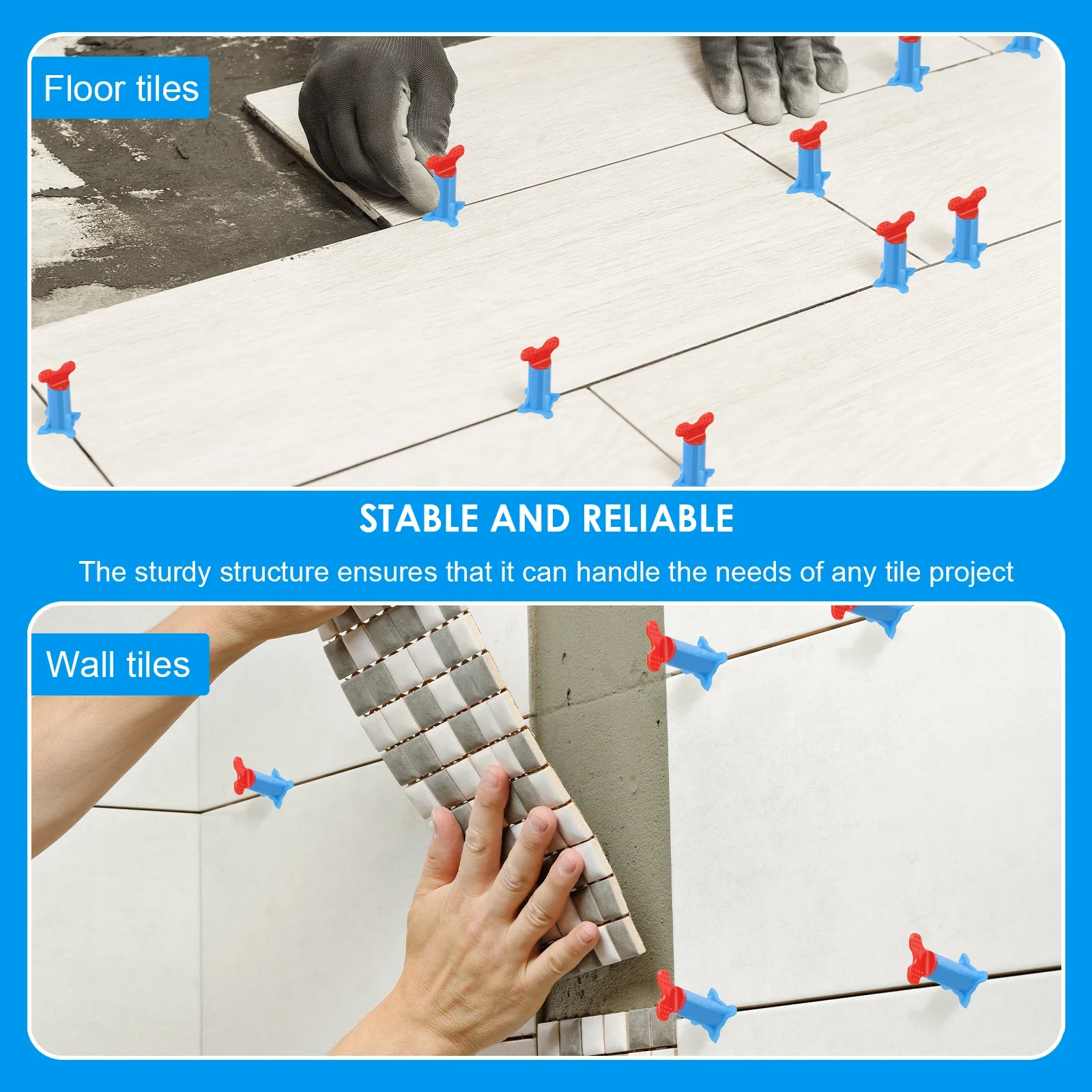 Floor tiles

STABLE AND RELIABLE

The sturdy structure ensures that it can handle the needs of any tile project

Wall tiles