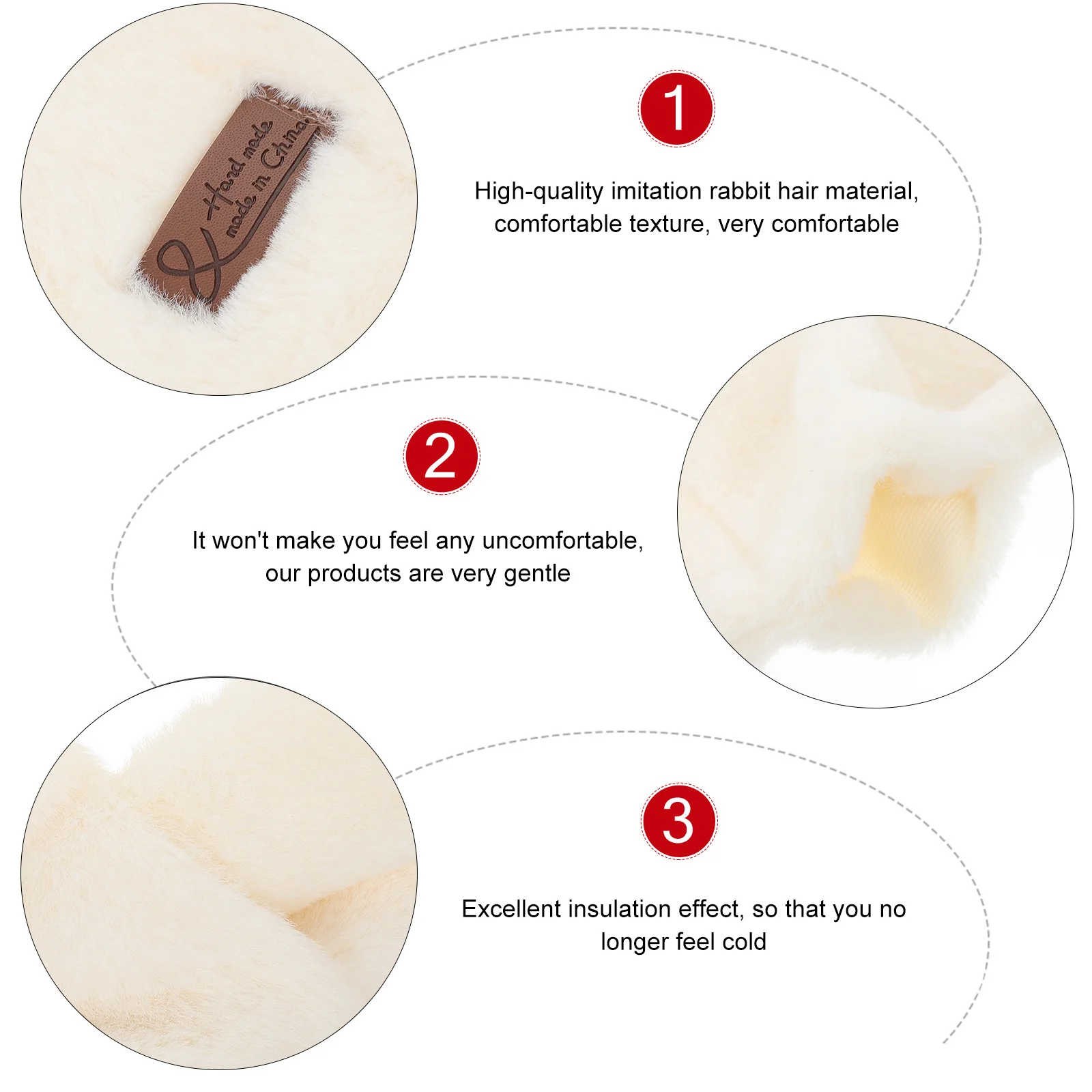 Hand made
made in China

1

High-quality imitation rabbit hair material, comfortable texture, very comfortable

2

It won't make you feel any uncomfortable, our products are very gentle

3

Excellent insulation effect, so that you no longer feel cold