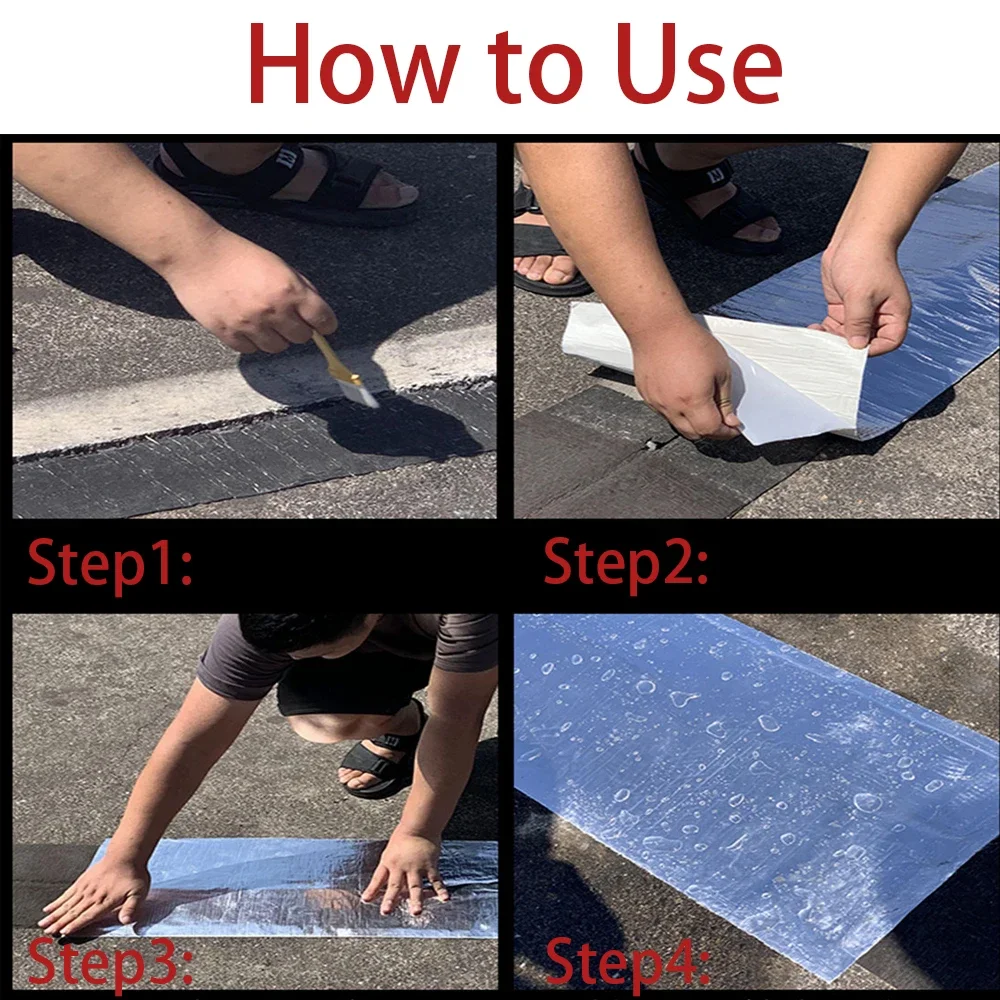 How to Use

Step1:

Step2:

Step3:

Step4: