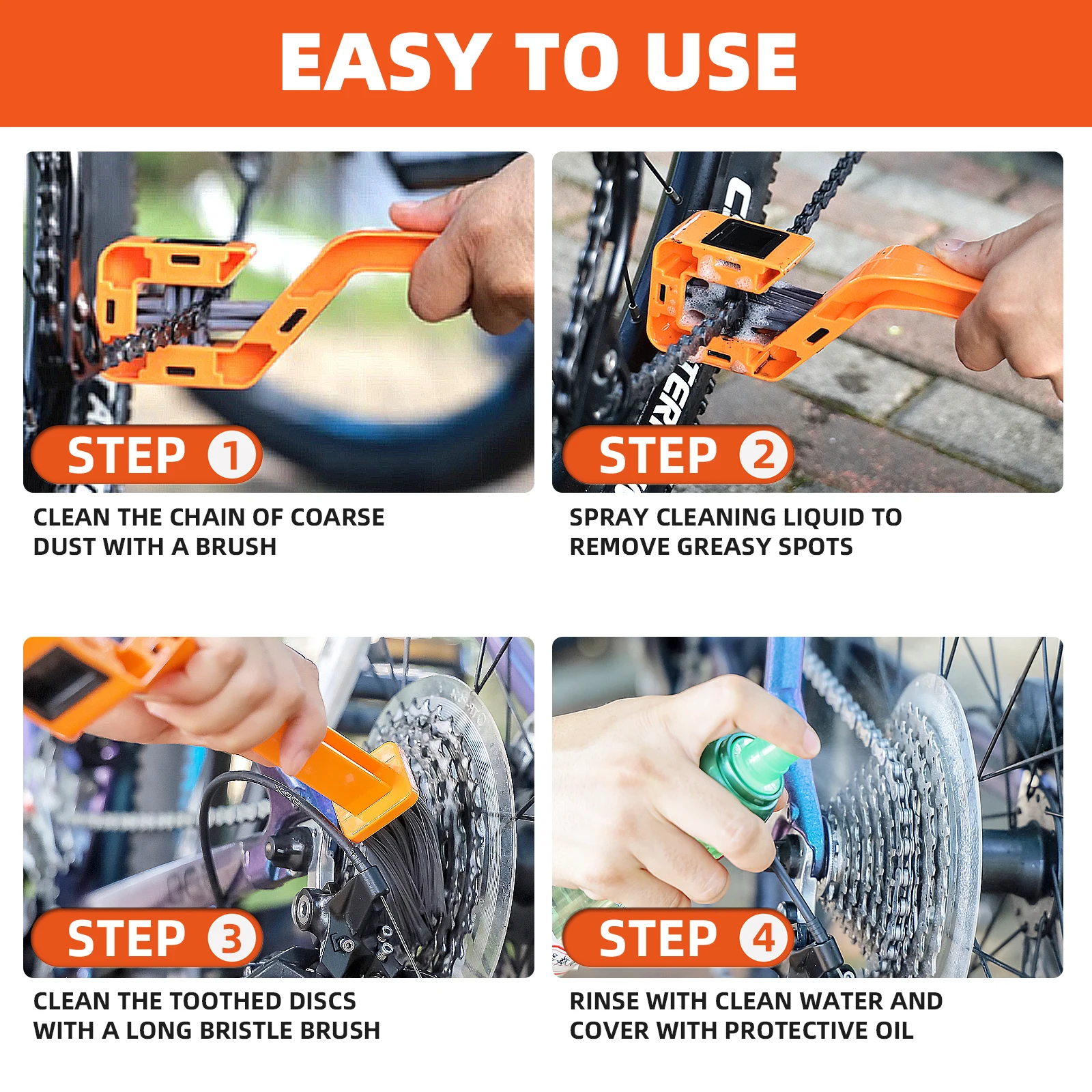 EASY TO USE

STEP 1

CLEAN THE CHAIN OF COARSE DUST WITH A BRUSH

STEP 2

SPRAY CLEANING LIQUID TO REMOVE GREASY SPOTS

STEP 3

CLEAN THE TOOTHED DISCS WITH A LONG BRISTLE BRUSH

STEP 4

RINSE WITH CLEAN WATER AND COVER WITH PROTECTIVE OIL