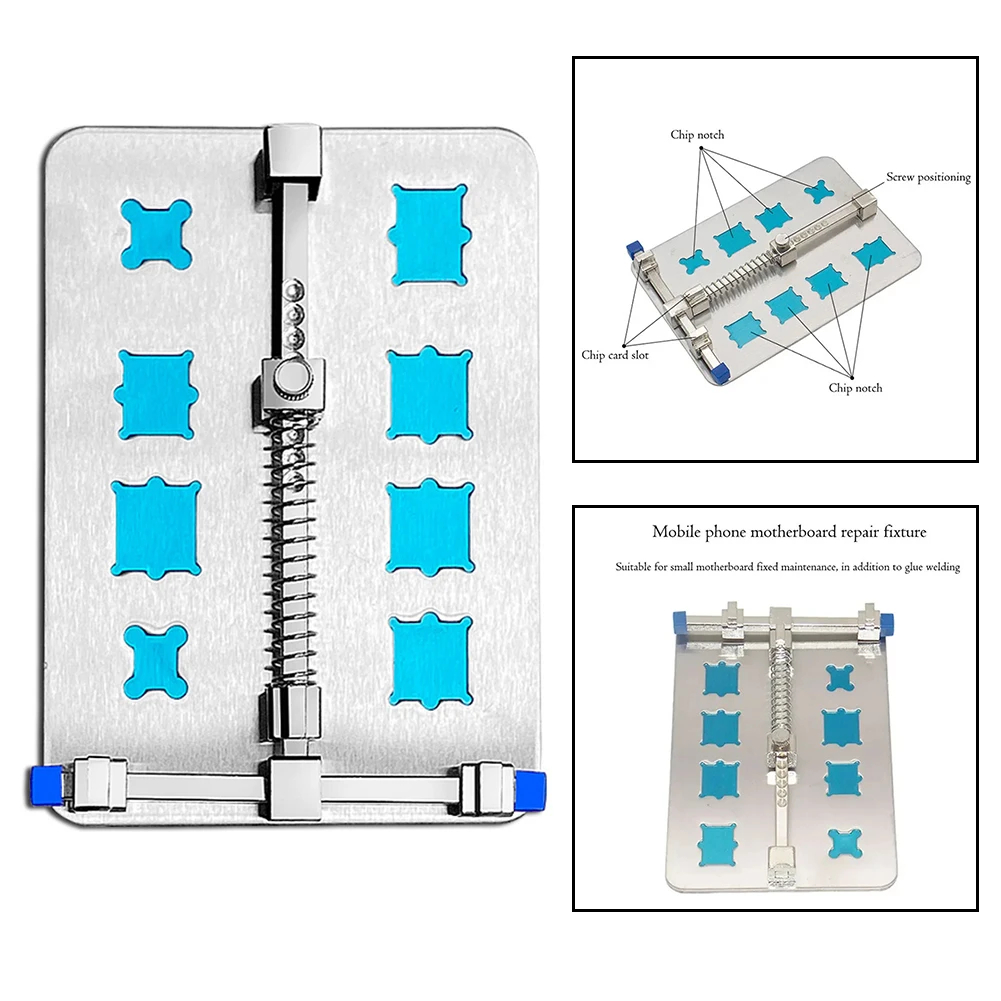 Chip notch

Screw positioning

Chip card slot

Chip notch

Mobile phone motherboard repair fixture

Suitable for small motherboard fixed maintenance, in addition to glue welding