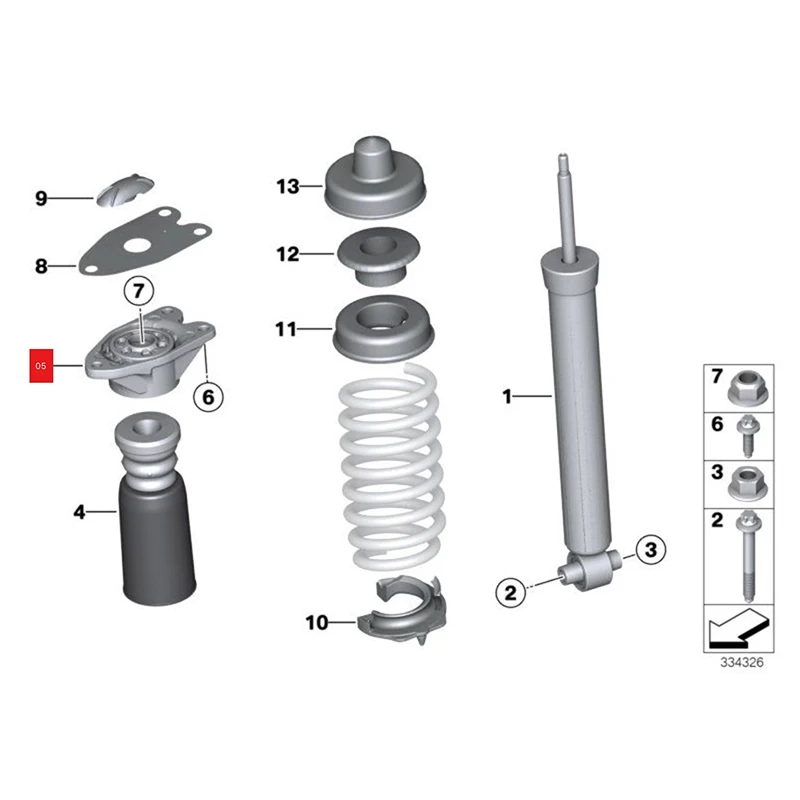 9
8
7
05
6
4
13
12
11
10
1
2
3
7
6
3
2
334326