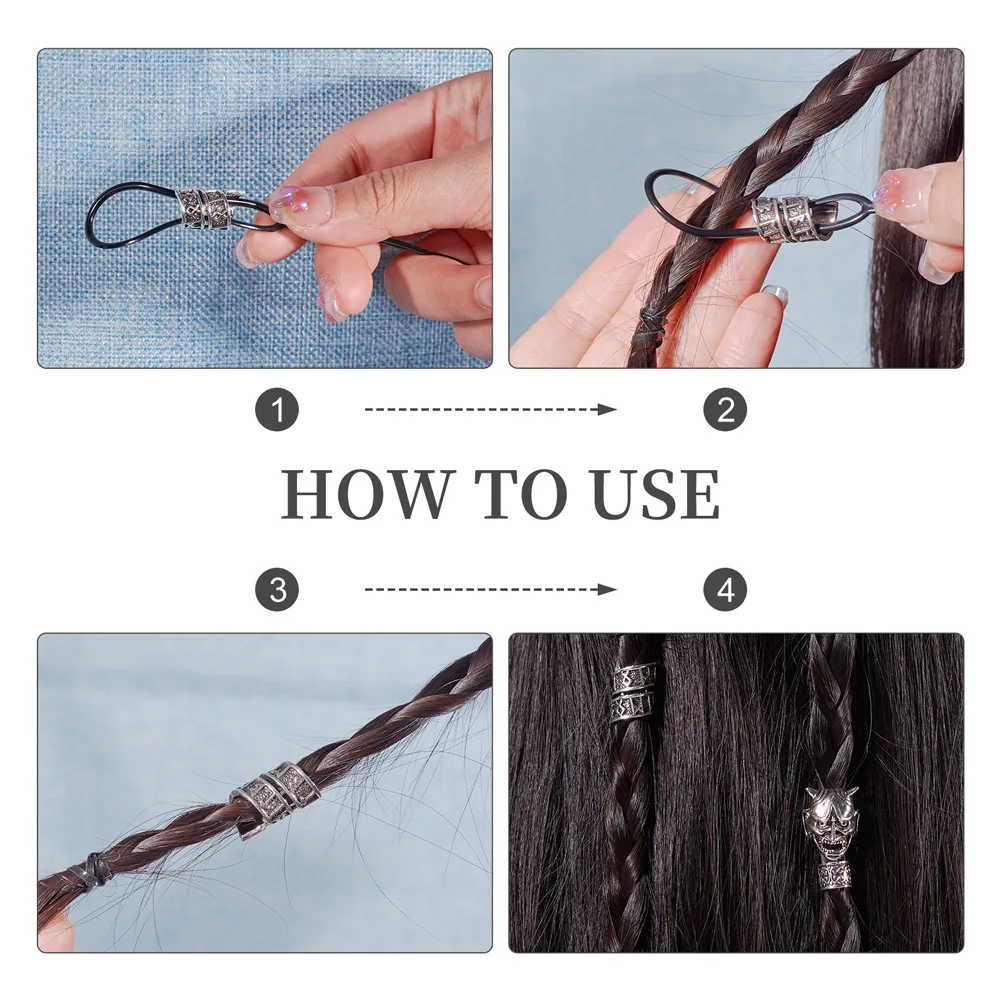 1

2

HOW TO USE

3

4