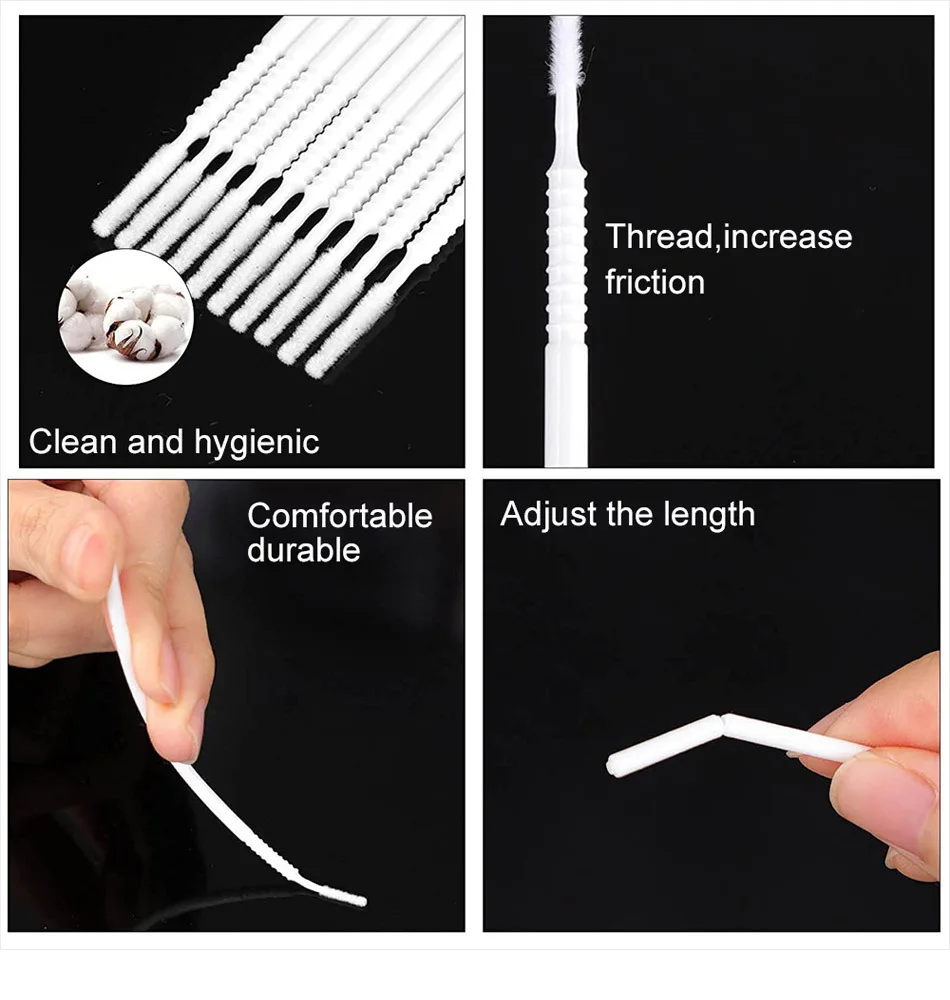 Clean and hygienic

Thread,increase friction

Comfortable durable

Adjust the length