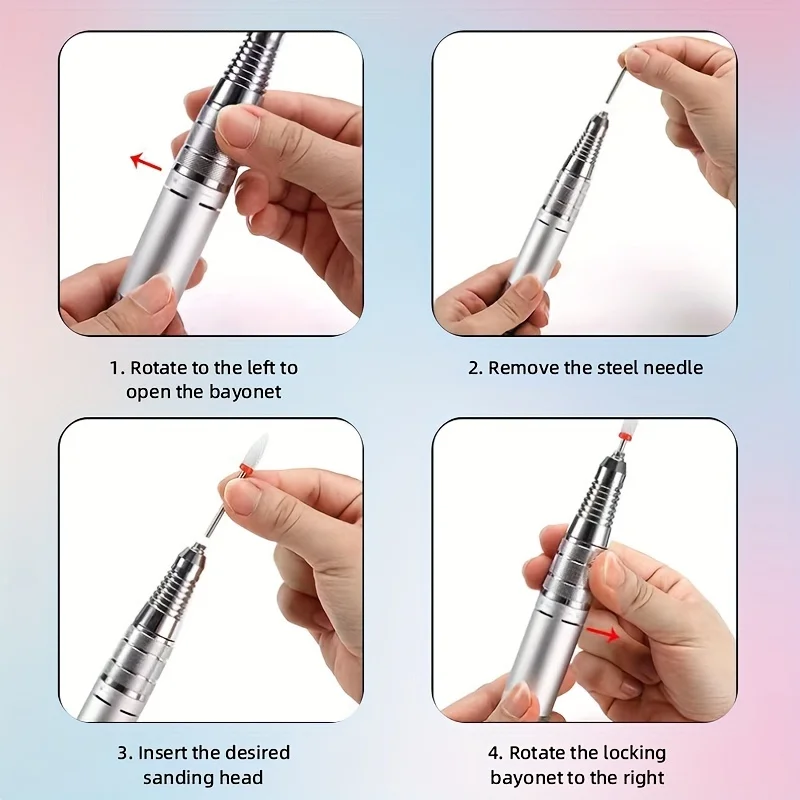 1. Rotate to the left to open the bayonet

2. Remove the steel needle

3. Insert the desired sanding head

4. Rotate the locking bayonet to the right