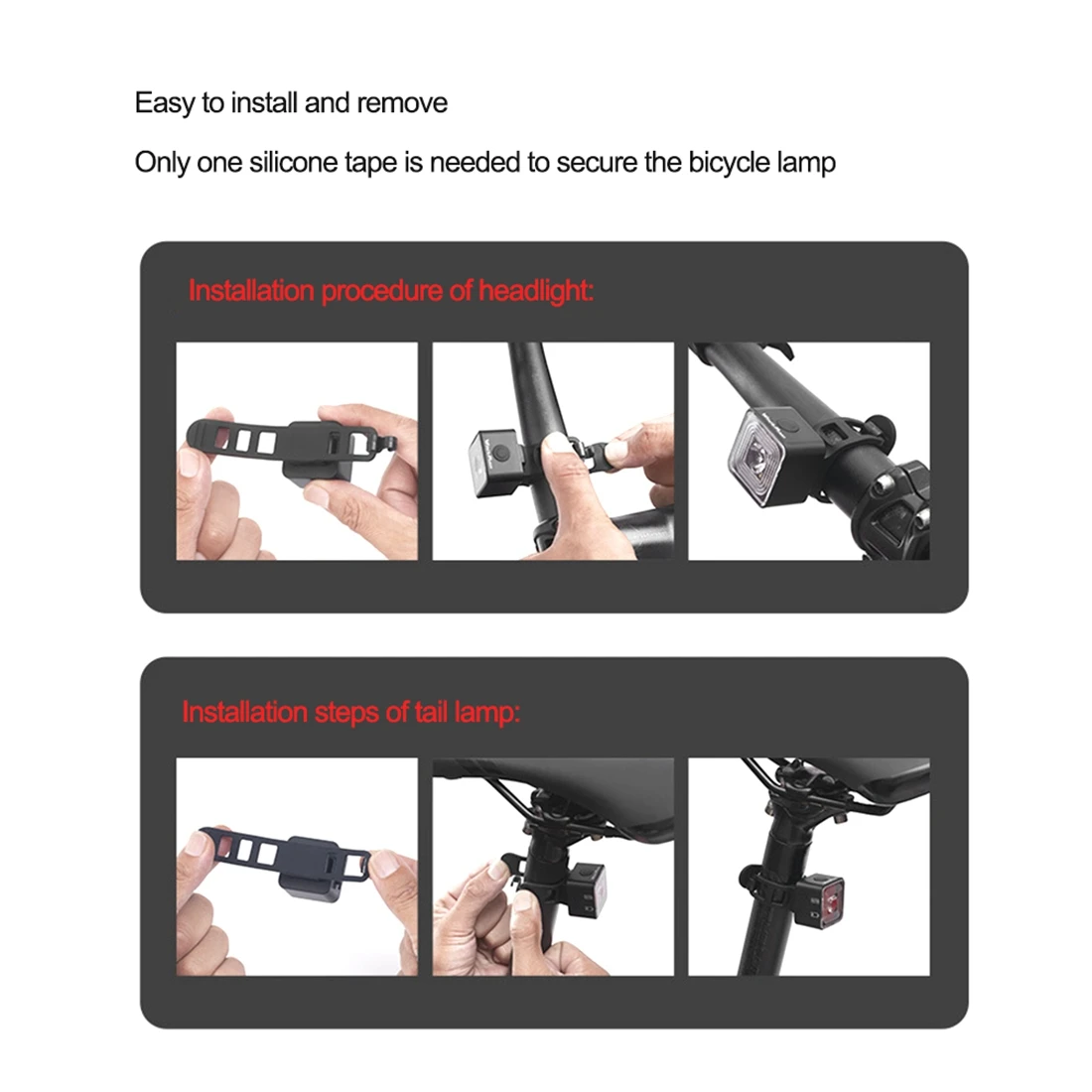 Easy to install and remove

Only one silicone tape is needed to secure the bicycle lamp

Installation procedure of headlight:

Installation steps of tail lamp: