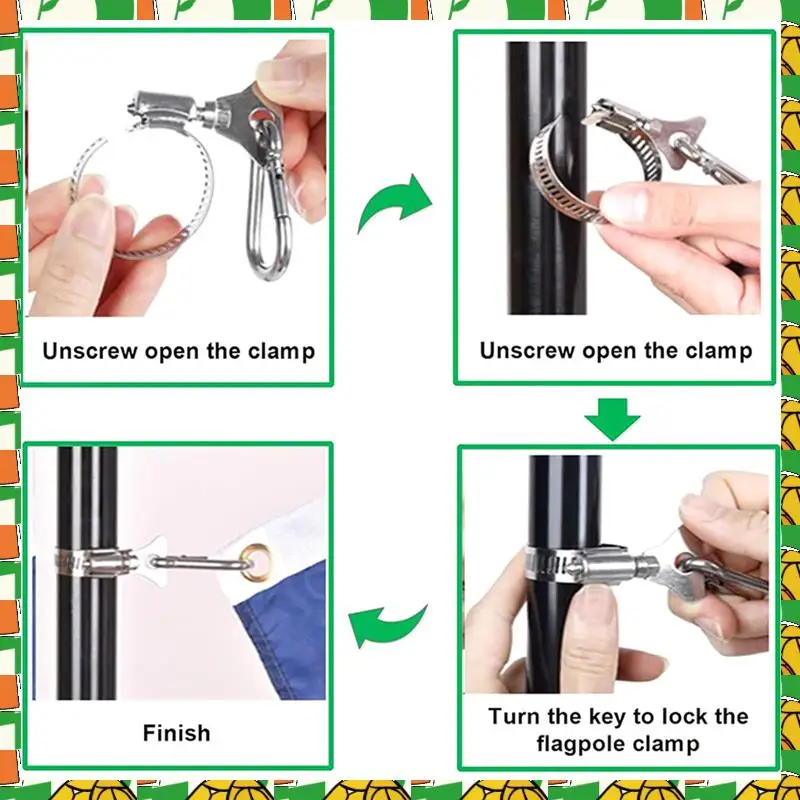 Unscrew open the clamp

Unscrew open the clamp

Turn the key to lock the flagpole clamp

Finish