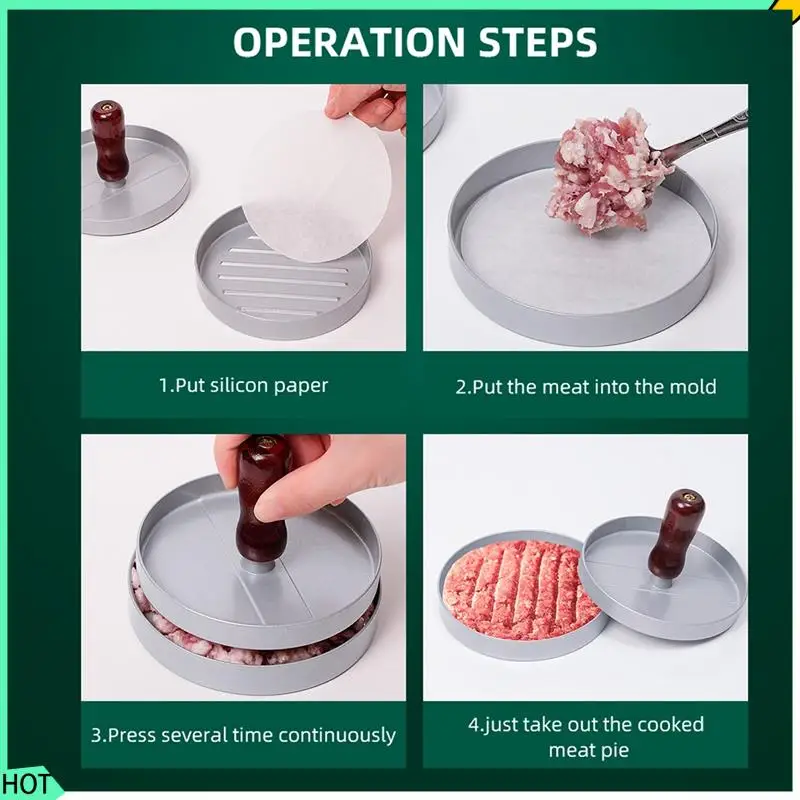 OPERATION STEPS

1.Put silicon paper

2.Put the meat into the mold

3.Press several time continuously

4.just take out the cooked meat pie

HOT