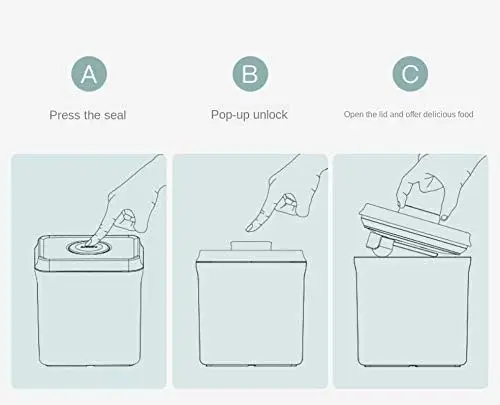 A

Press the seal

B

Pop-up unlock

C

Open the lid and offer delicious food