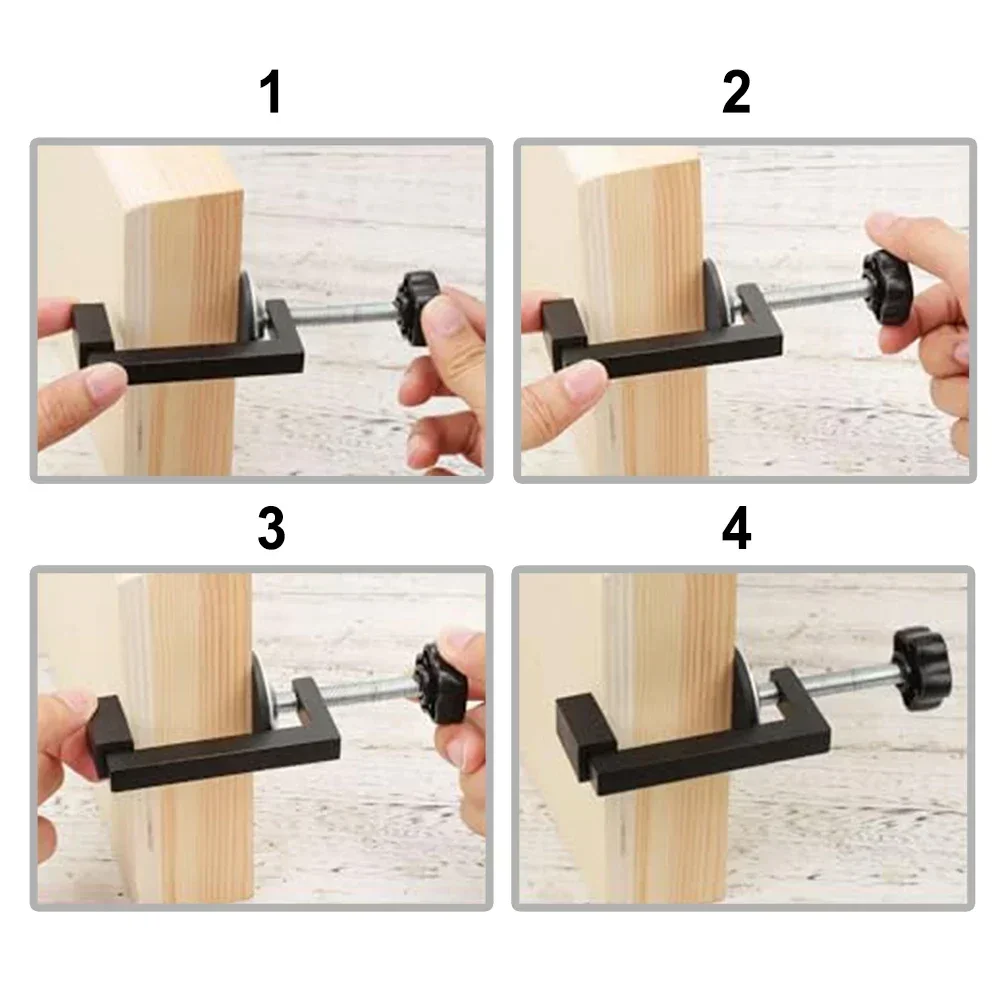 1

2

3

4