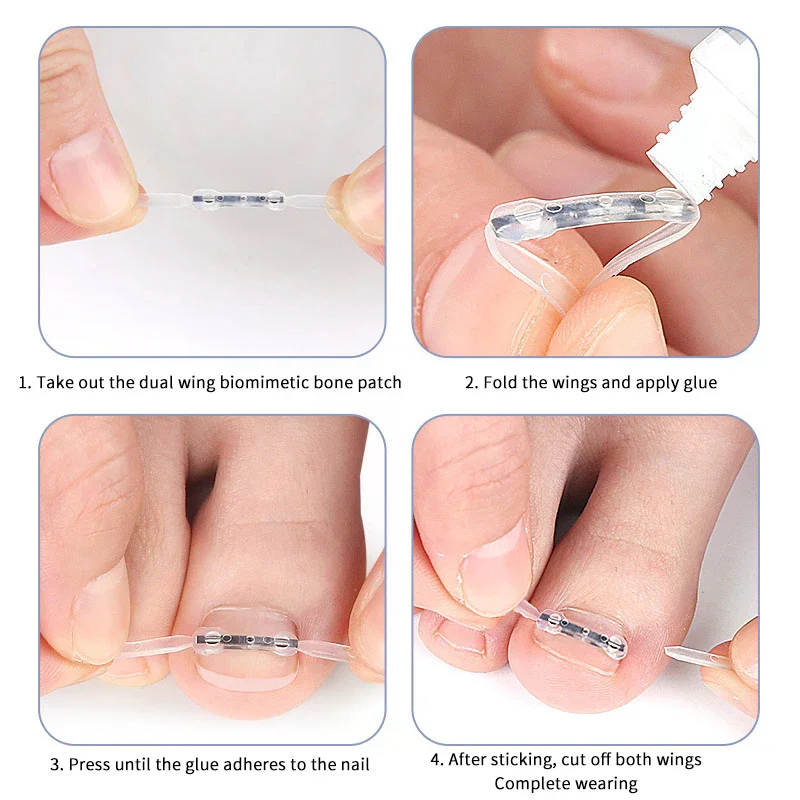 1. Take out the dual wing biomimetic bone patch

2. Fold the wings and apply glue

3. Press until the glue adheres to the nail

4. After sticking, cut off both wings
Complete wearing