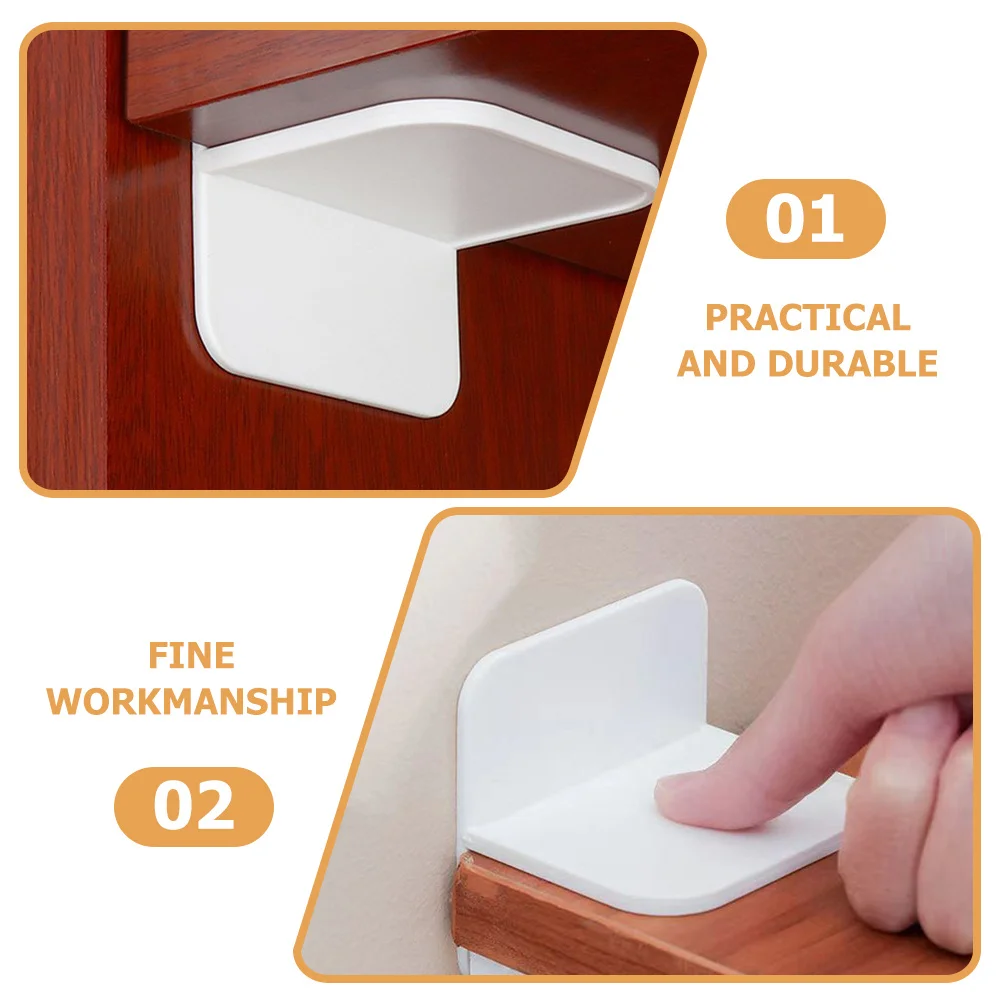 01

PRACTICAL AND DURABLE

FINE WORKMANSHIP

02