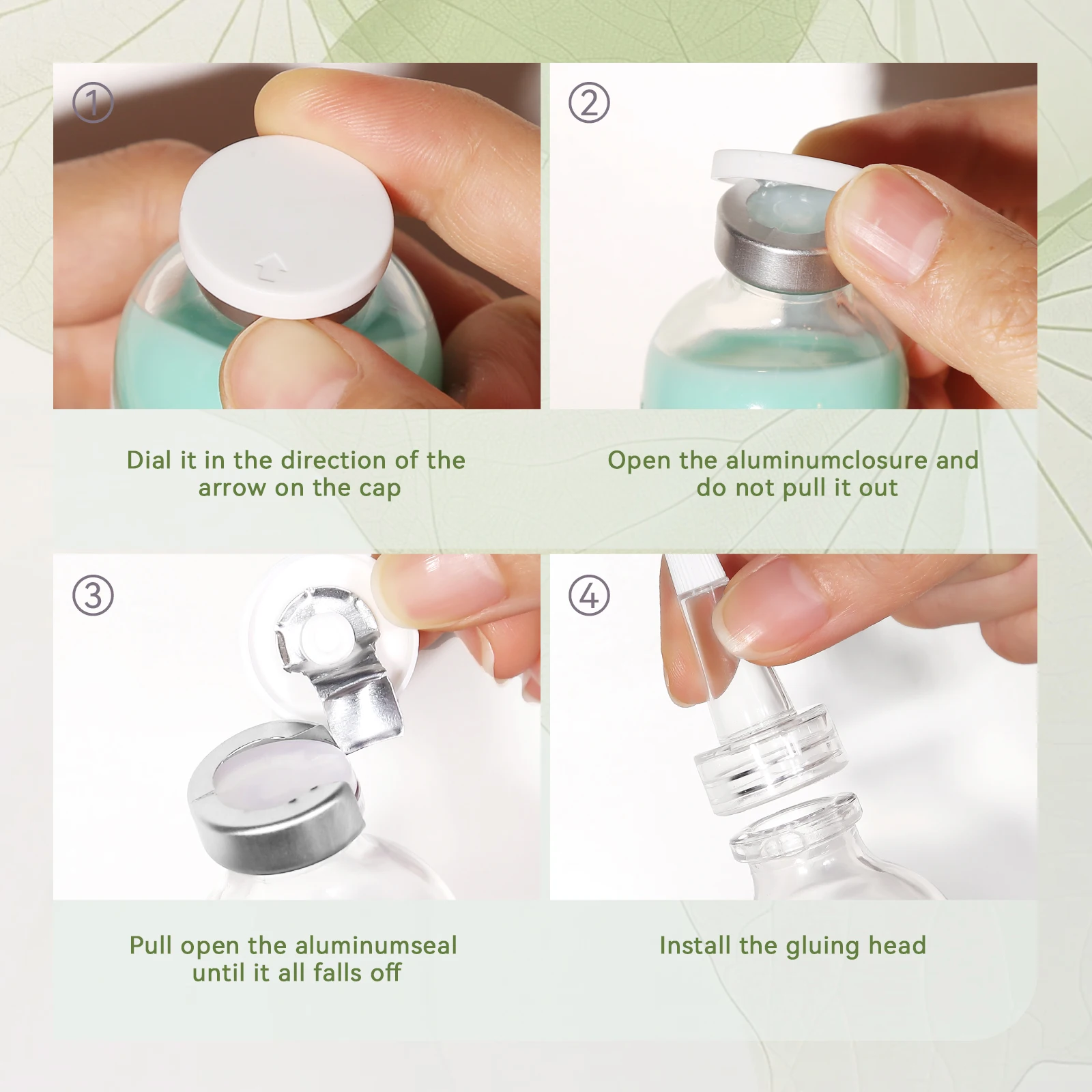 ①

Dial it in the direction of the arrow on the cap

②

Open the aluminumclosure and do not pull it out

③

Pull open the aluminumseal until it all falls off

④

Install the gluing head