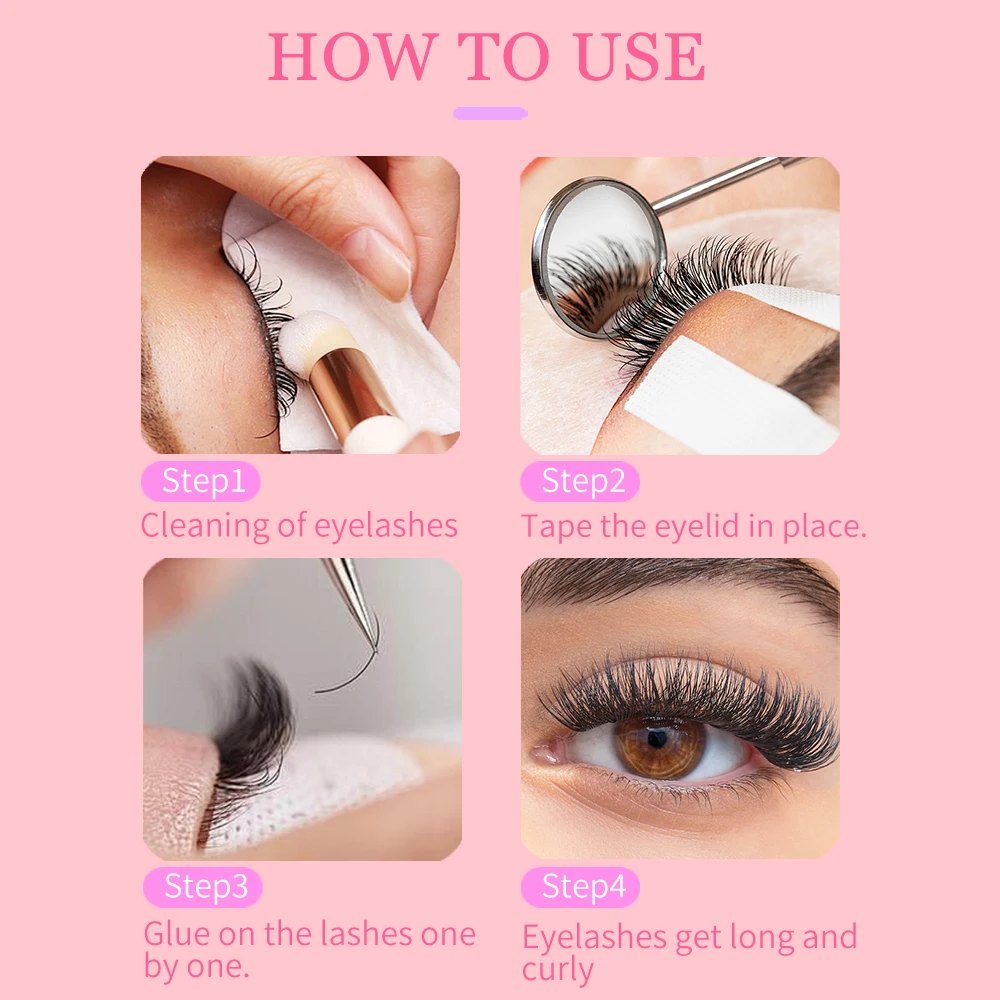 HOW TO USE

Step1
Cleaning of eyelashes

Step2
Tape the eyelid in place.

Step3
Glue on the lashes one by one.

Step4
Eyelashes get long and curly