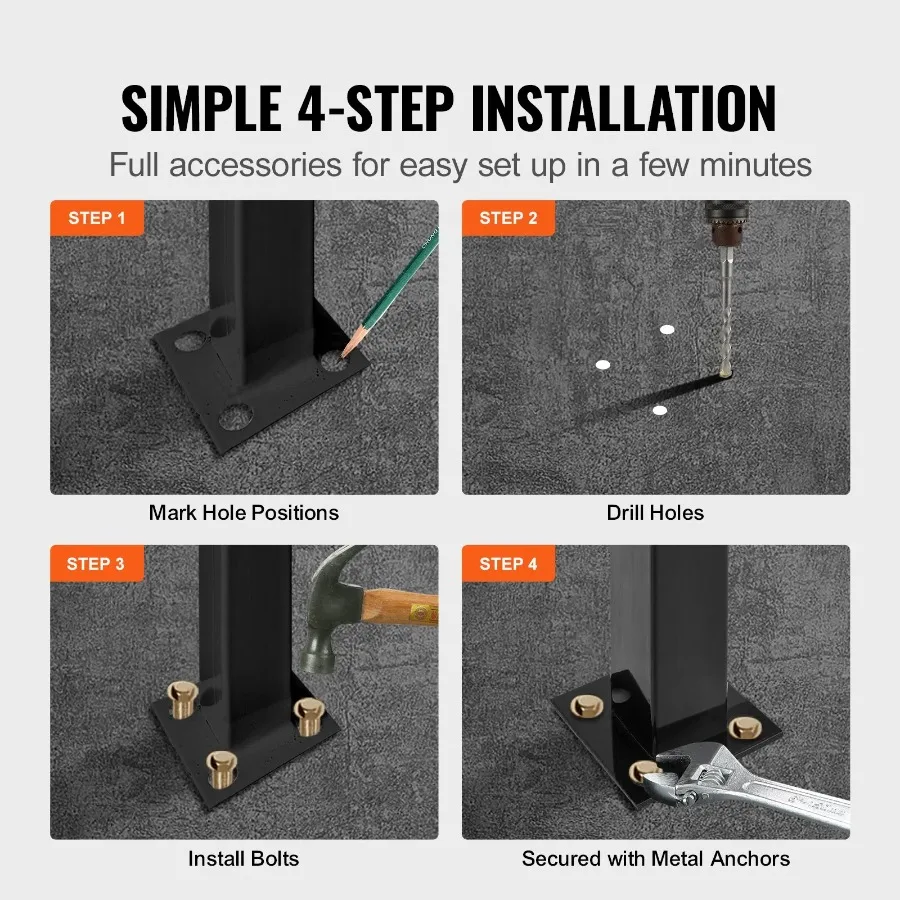 SIMPLE 4-STEP INSTALLATION

Full accessories for easy set up in a few minutes

STEP 1

Mark Hole Positions

STEP 2

Drill Holes

STEP 3

Install Bolts

STEP 4

Secured with Metal Anchors