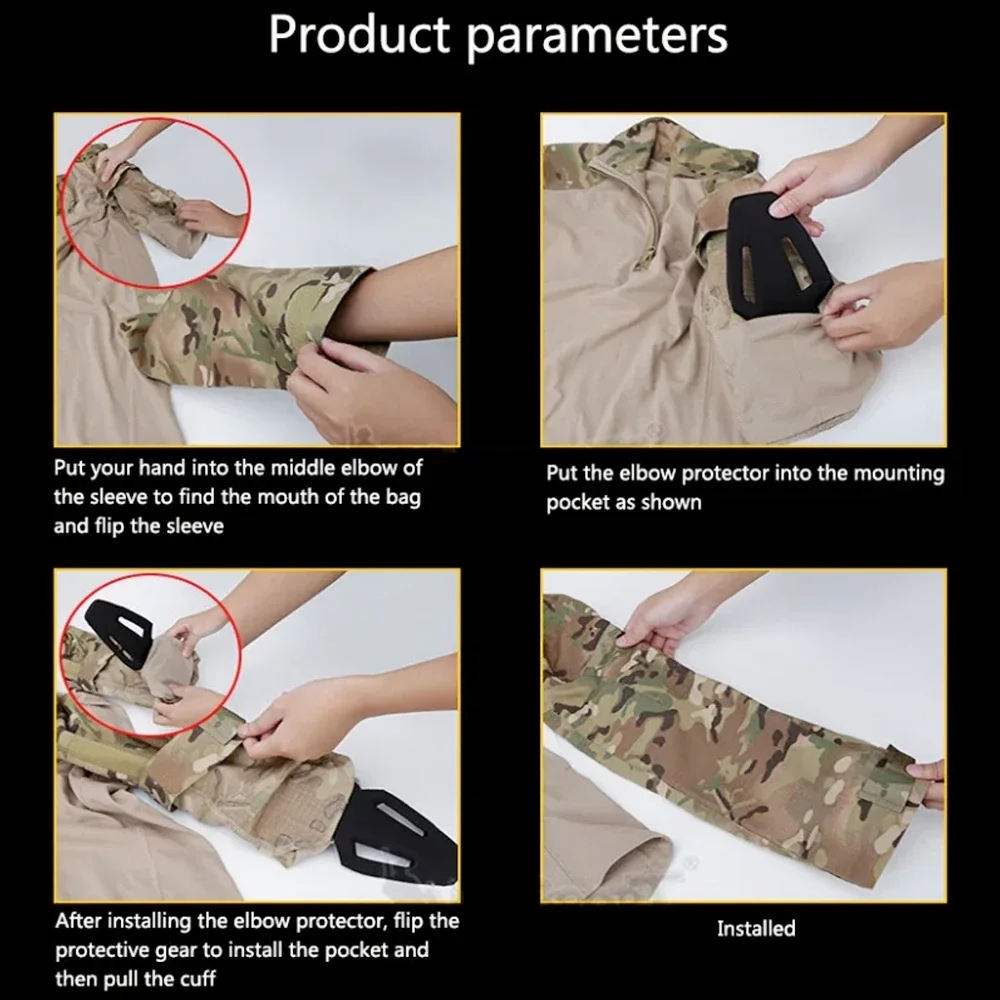 Product parameters

Put your hand into the middle elbow of the sleeve to find the mouth of the bag and flip the sleeve

Put the elbow protector into the mounting pocket as shown

After installing the elbow protector, flip the protective gear to install the pocket and then pull the cuff

Installed