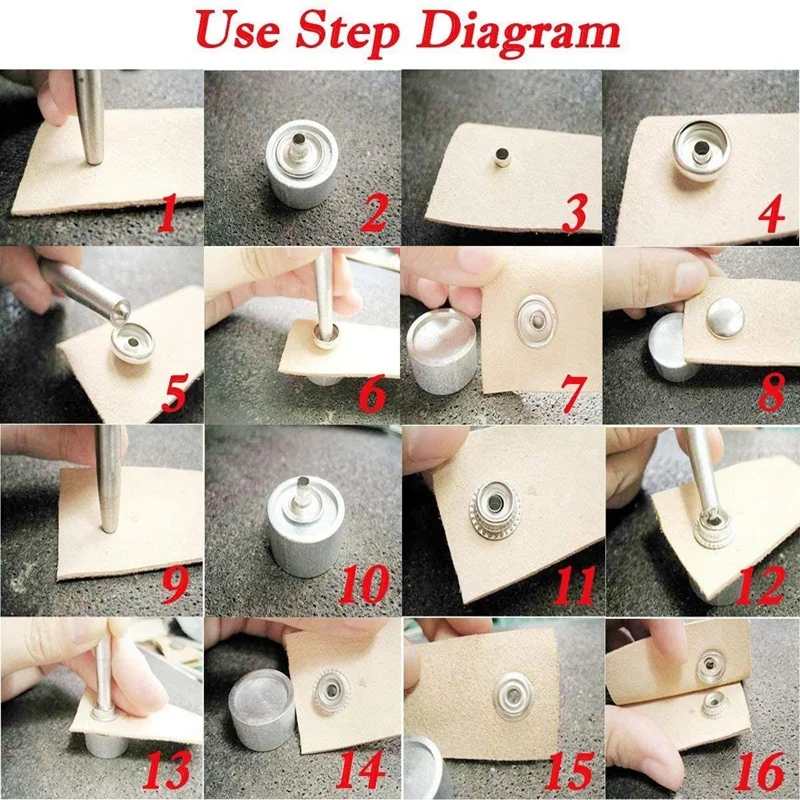 Use Step Diagram

1

2

3

4

5

6

7

8

9

10

11

12

13

14

15

16