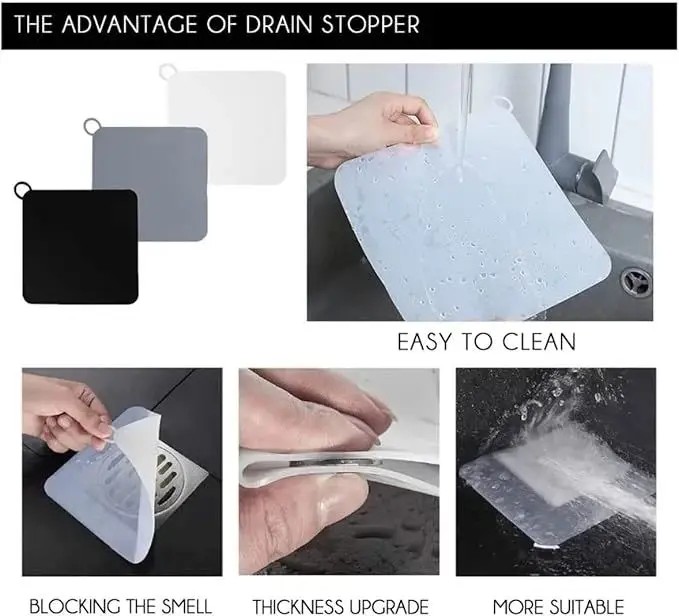 THE ADVANTAGE OF DRAIN STOPPER

EASY TO CLEAN

BLOCKING THE SMELL

THICKNESS UPGRADE

MORE SUITABLE