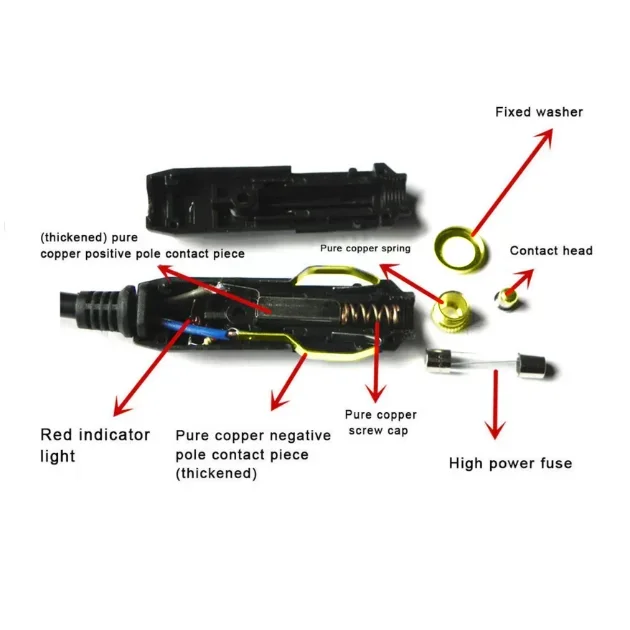 Fixed washer

(thickened) pure copper positive pole contact piece

Pure copper spring

Contact head

Red indicator light

Pure copper negative pole contact piece (thickened)

Pure copper screw cap

High power fuse