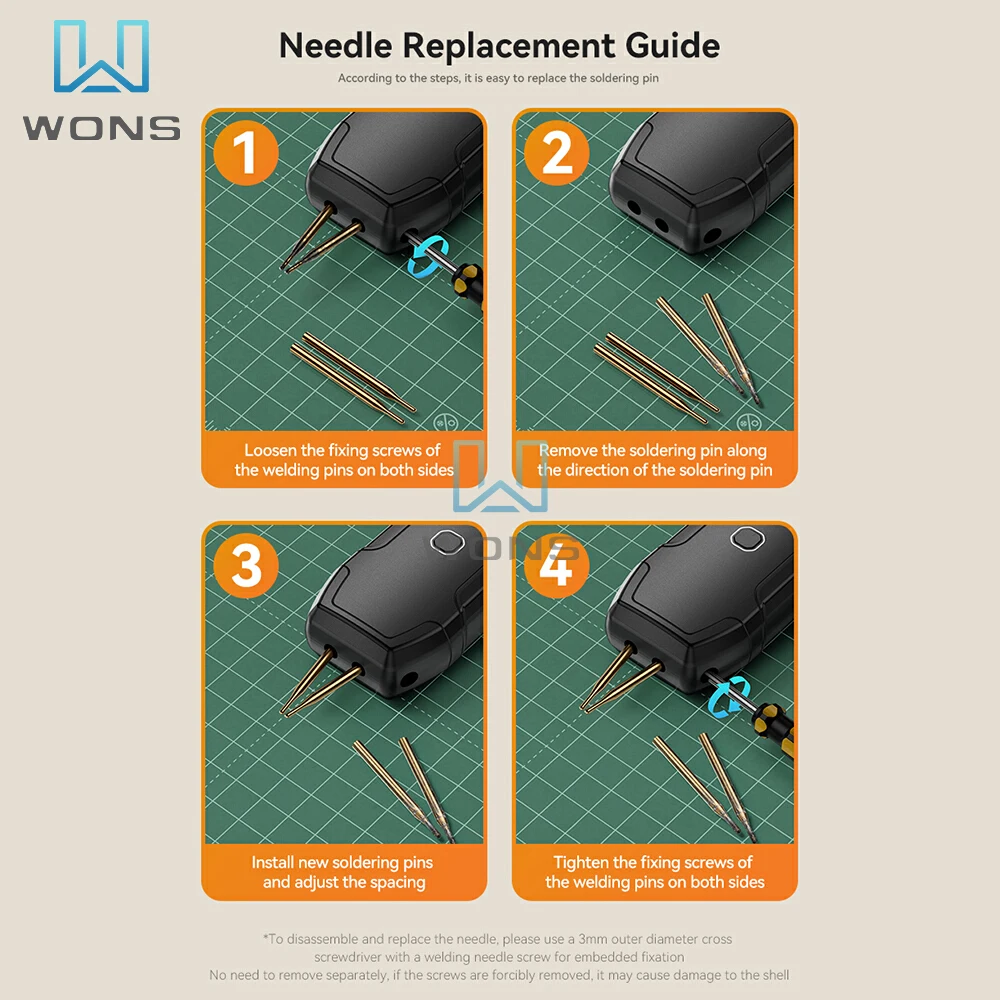 WONS

Needle Replacement Guide

According to the steps, it is easy to replace the soldering pin

1

Loosen the fixing screws of the welding pins on both sides

2

Remove the soldering pin along the direction of the soldering pin

WONS

3

Install new soldering pins and adjust the spacing

4

Tighten the fixing screws of the welding pins on both sides

*To disassemble and replace the needle, please use a 3mm outer diameter cross screwdriver with a welding needle screw for embedded fixation
No need to remove separately, if the screws are forcibly removed, it may cause damage to the shell