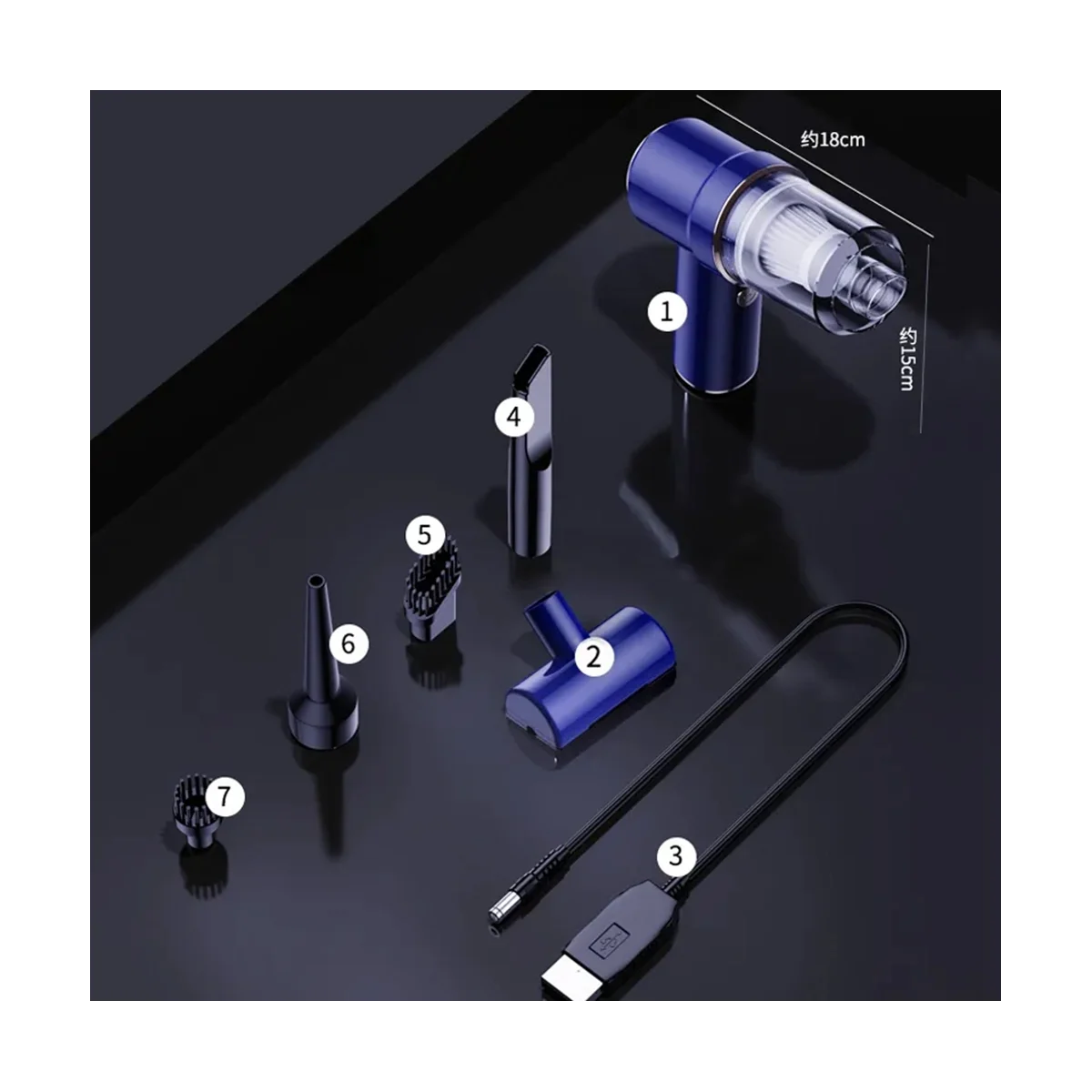 约18cm
约15cm
1
4
5
6
2
7
3