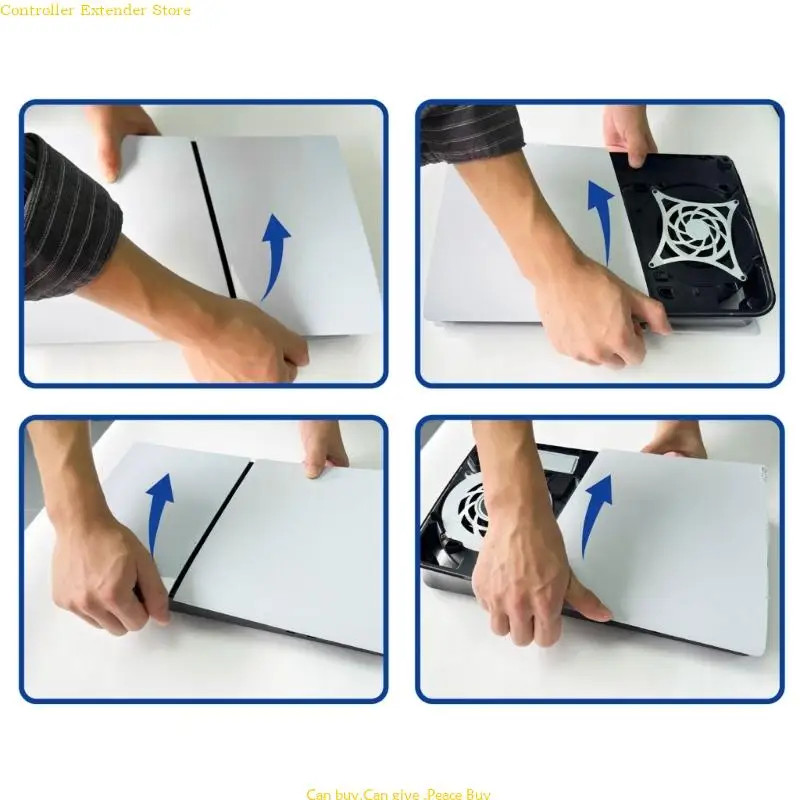 Controller Extender Store

Can buy,Can give ,Peace Buy