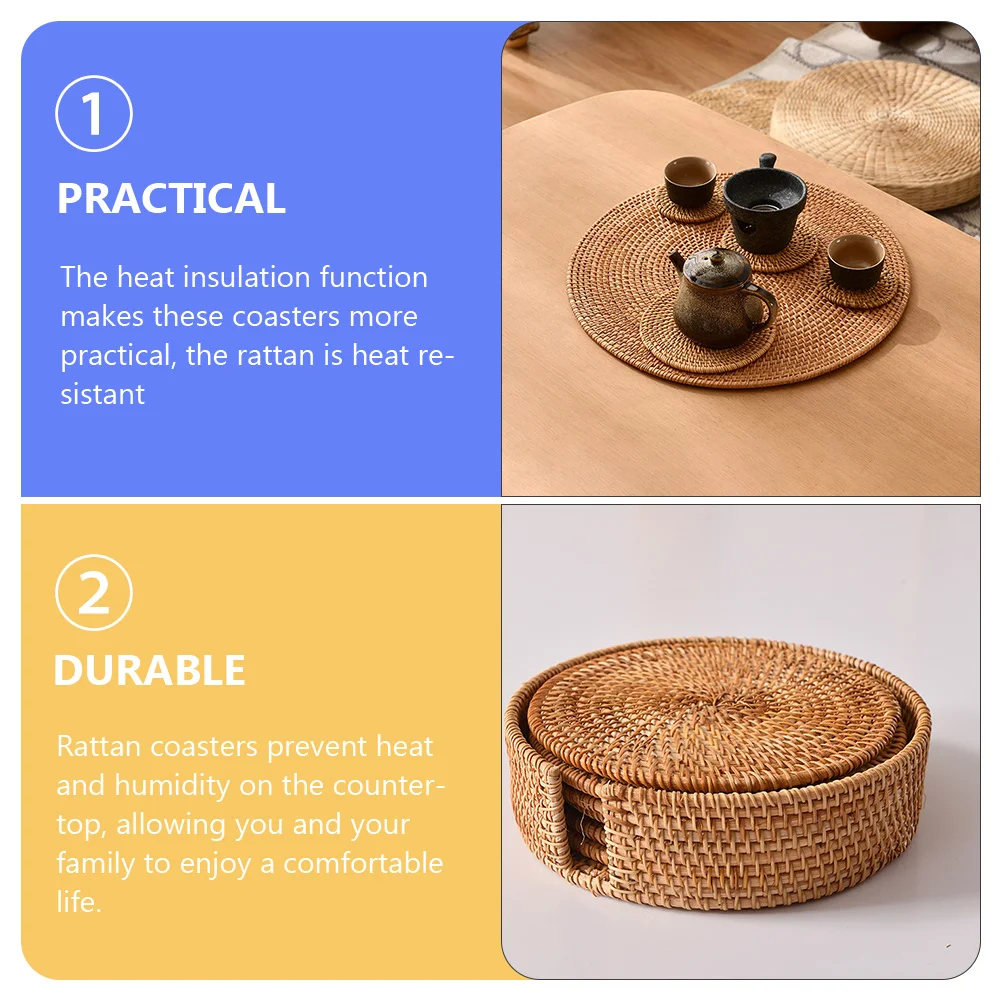 1

PRACTICAL

The heat insulation function makes these coasters more practical, the rattan is heat resistant

2

DURABLE

Rattan coasters prevent heat and humidity on the countertop, allowing you and your family to enjoy a comfortable life.